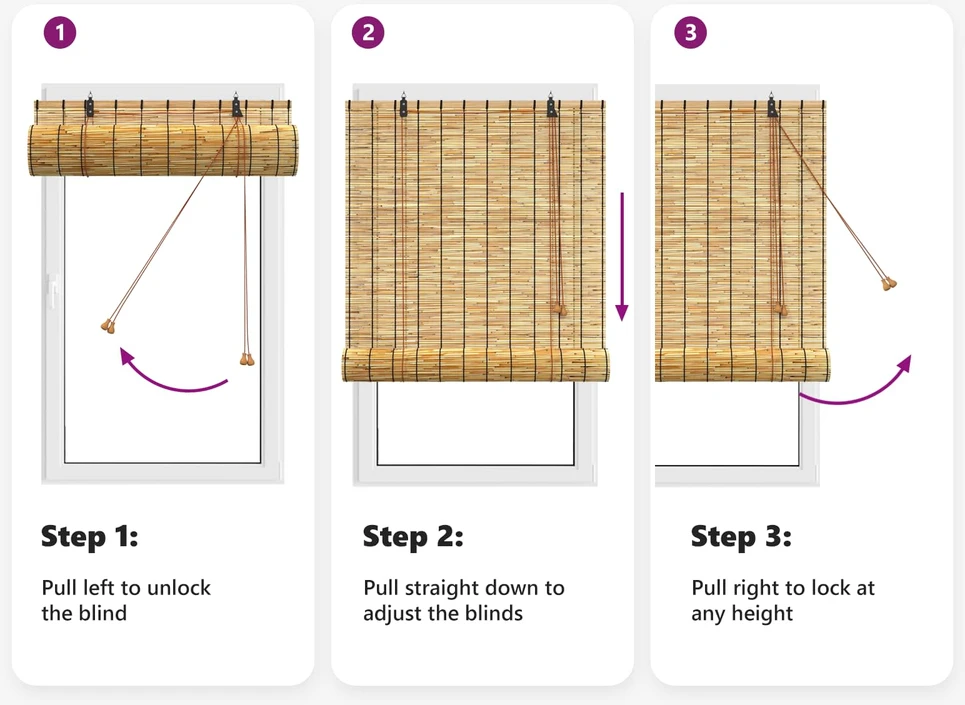 1

Step 1:

Pull left to unlock the blind

2

Step 2:

Pull straight down to adjust the blinds

3

Step 3:

Pull right to lock at any height