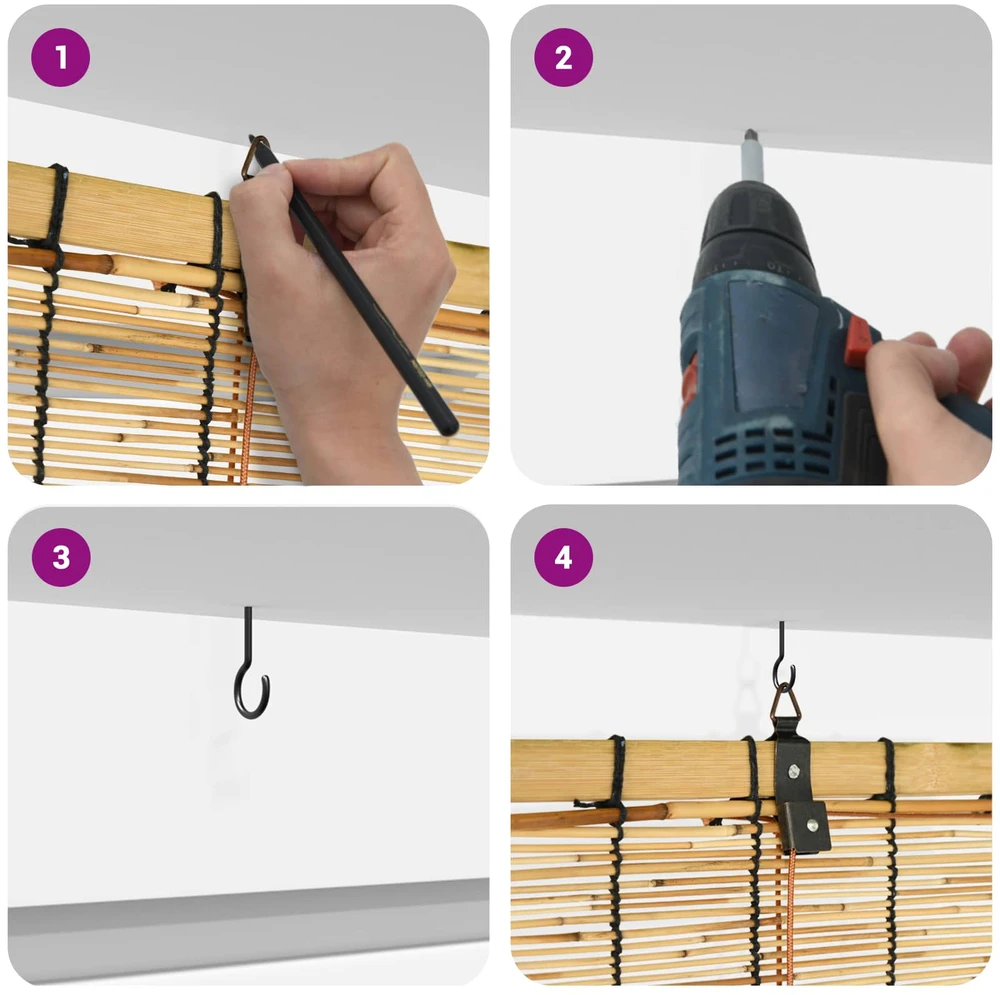 1

2

3

4