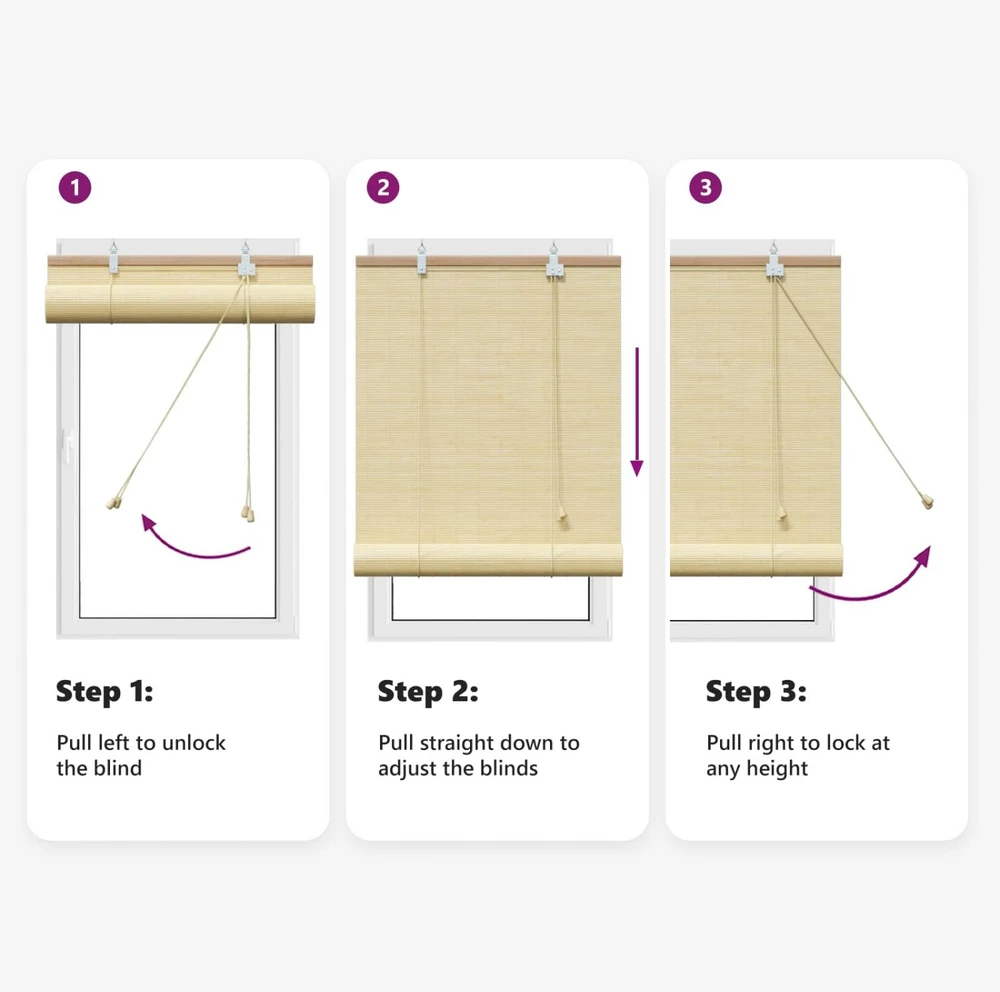 1

Step 1:

Pull left to unlock the blind

2

Step 2:

Pull straight down to adjust the blinds

3

Step 3:

Pull right to lock at any height