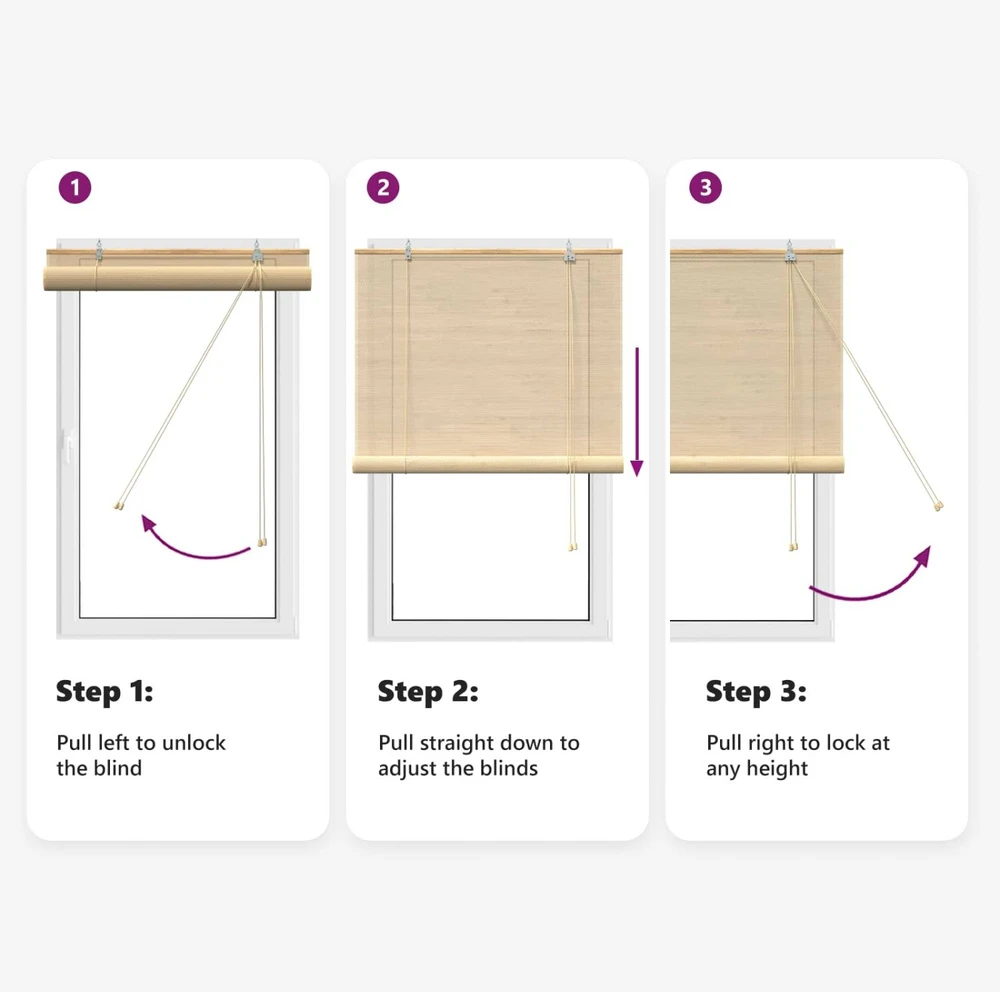 1

Step 1:

Pull left to unlock the blind

2

Step 2:

Pull straight down to adjust the blinds

3

Step 3:

Pull right to lock at any height