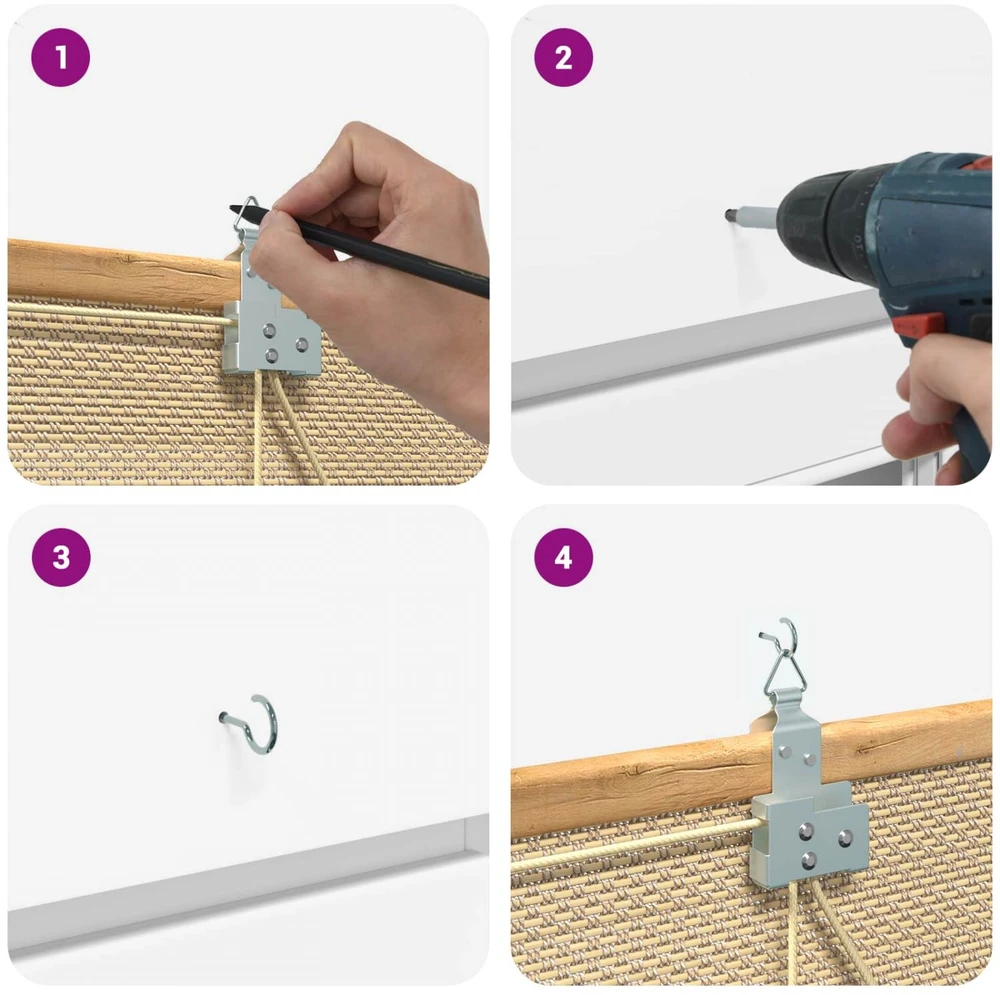 1

2

3

4