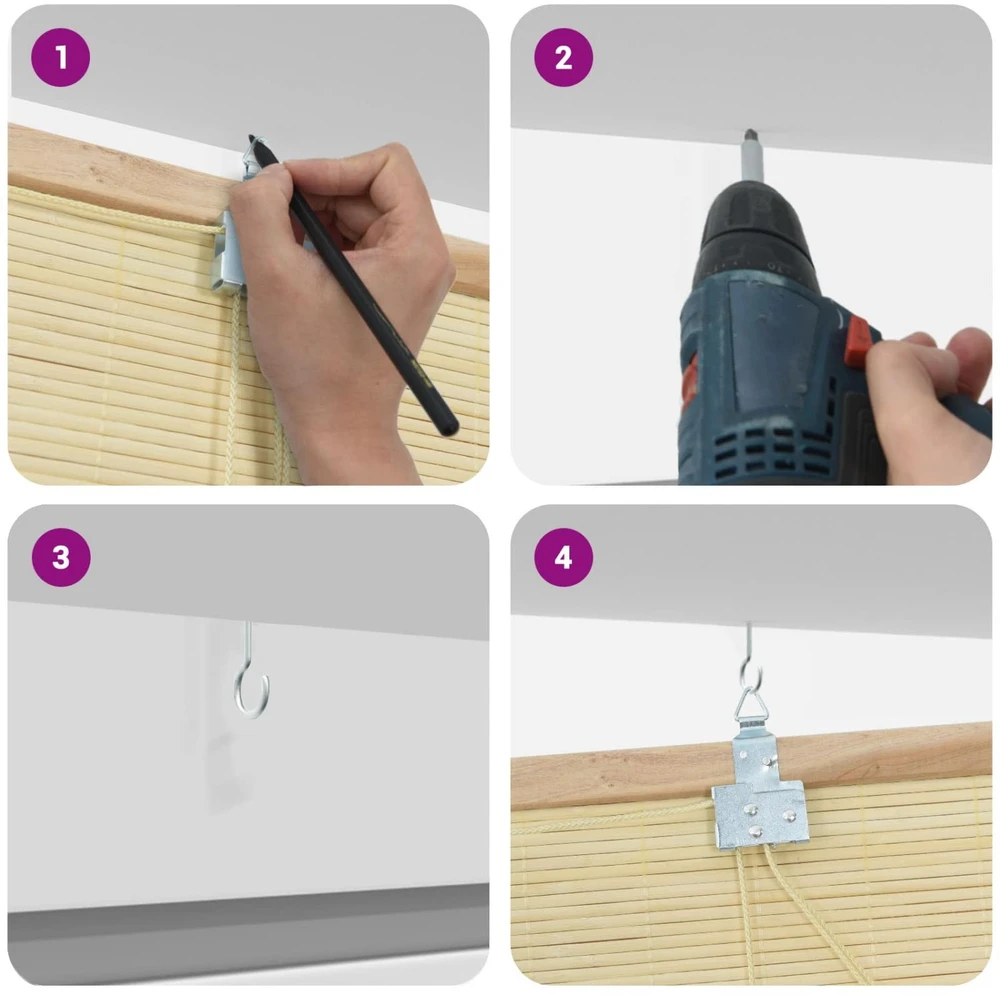 1

2

3

4