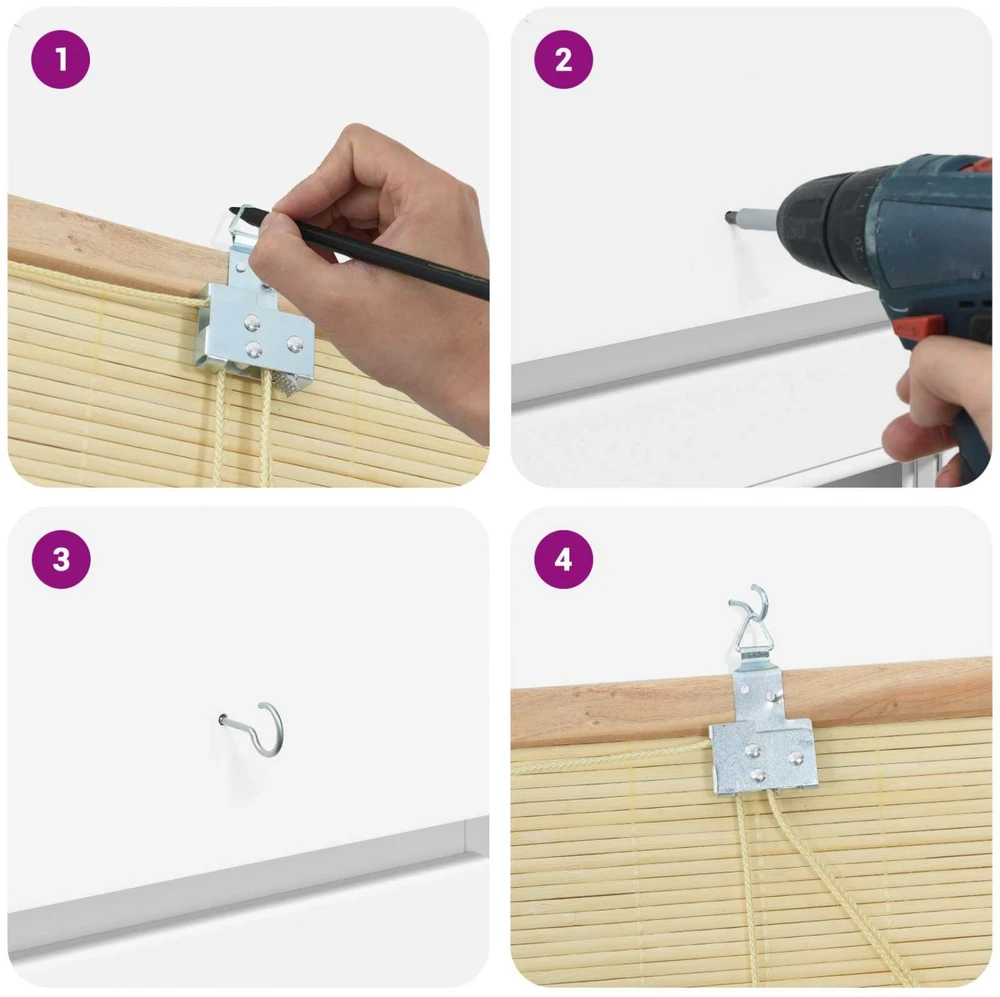 1

2

3

4