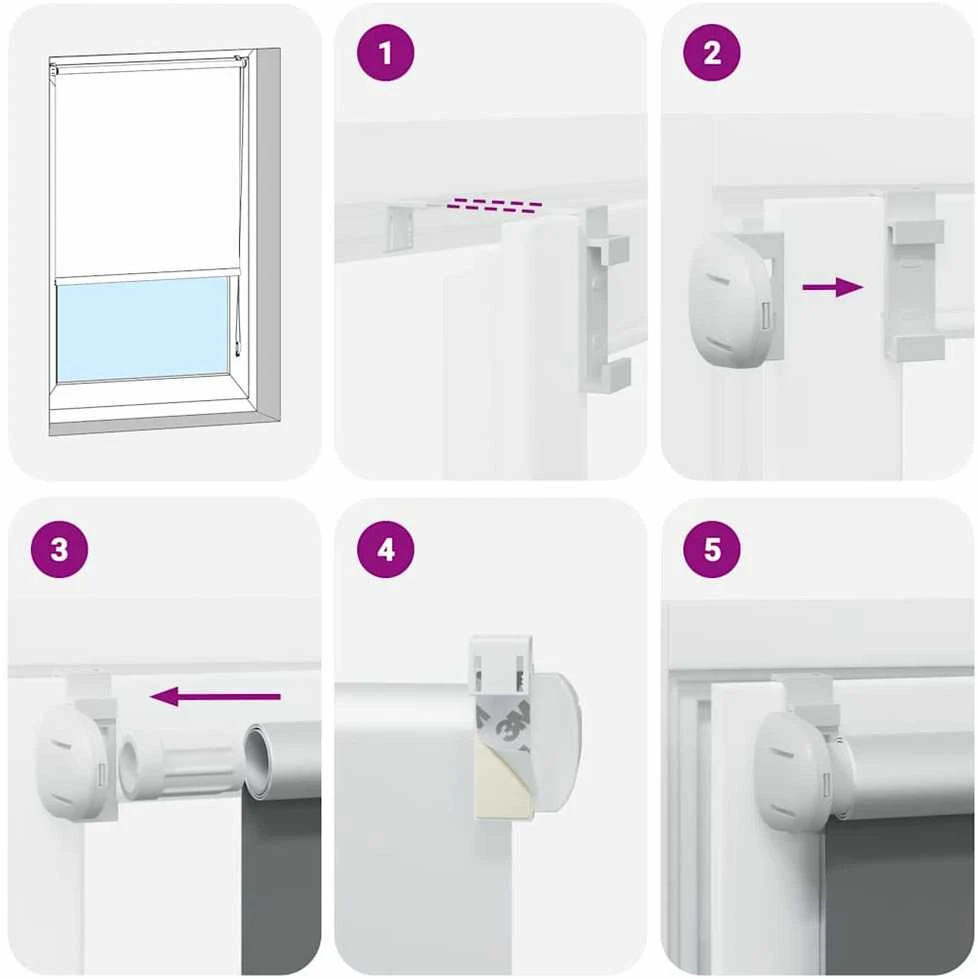 1

2

3

4

5