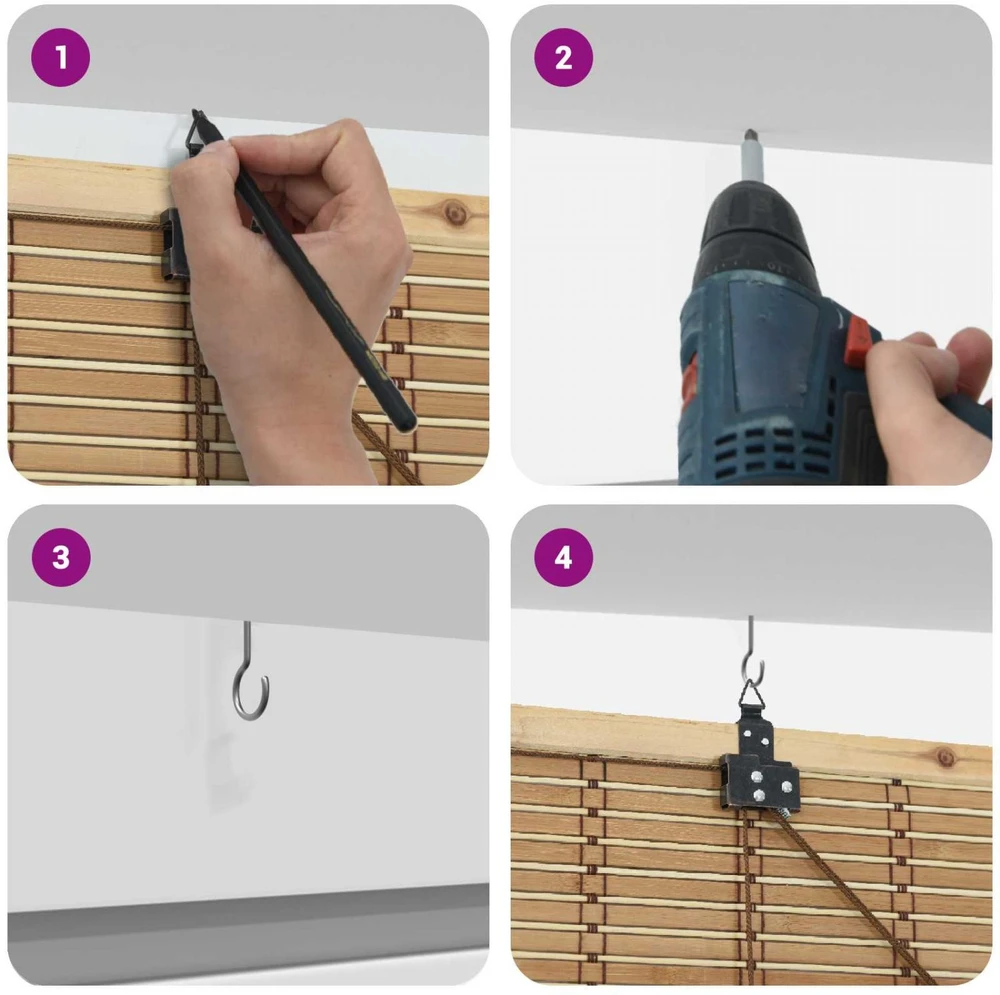 1

2

3

4