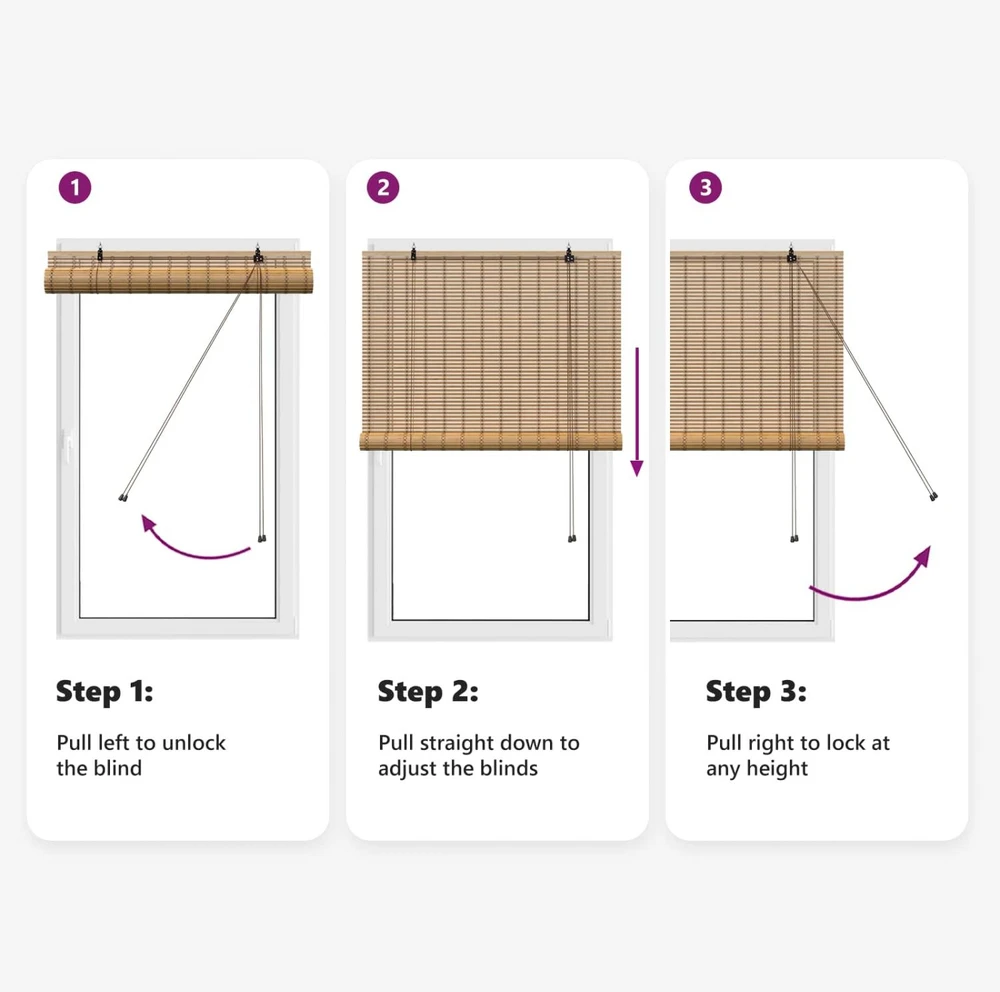 1

Step 1:

Pull left to unlock the blind

2

Step 2:

Pull straight down to adjust the blinds

3

Step 3:

Pull right to lock at any height