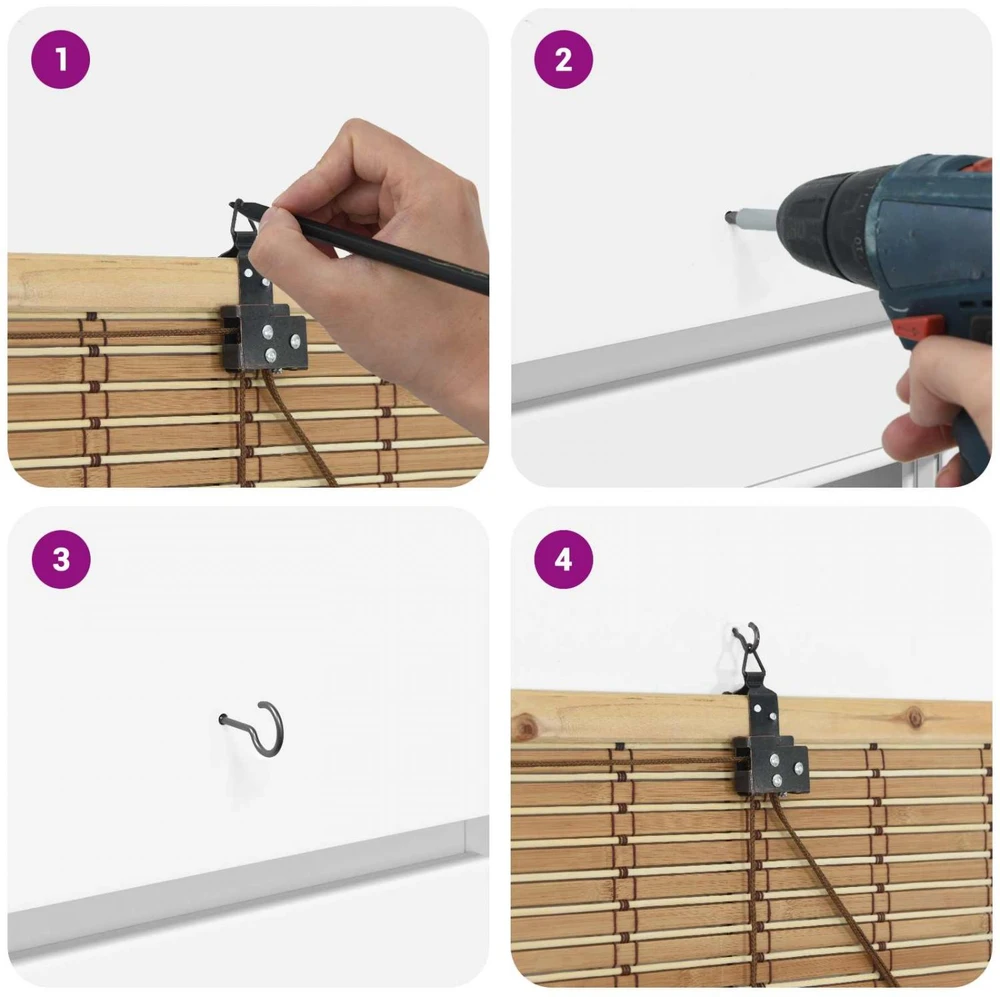 1

2

3

4