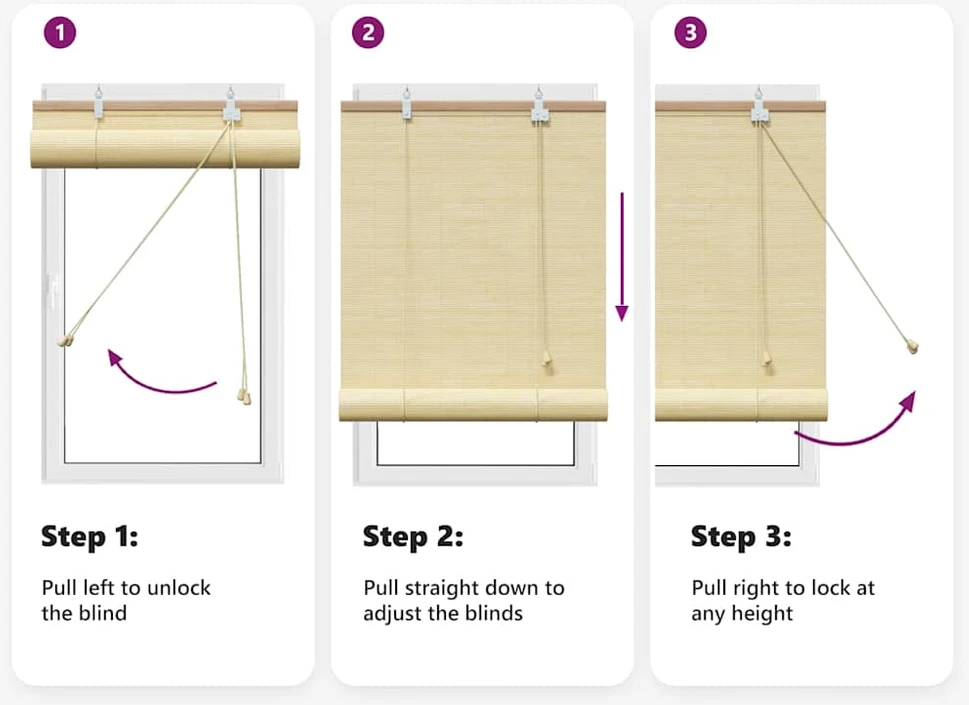 1

Step 1:

Pull left to unlock the blind

2

Step 2:

Pull straight down to adjust the blinds

3

Step 3:

Pull right to lock at any height