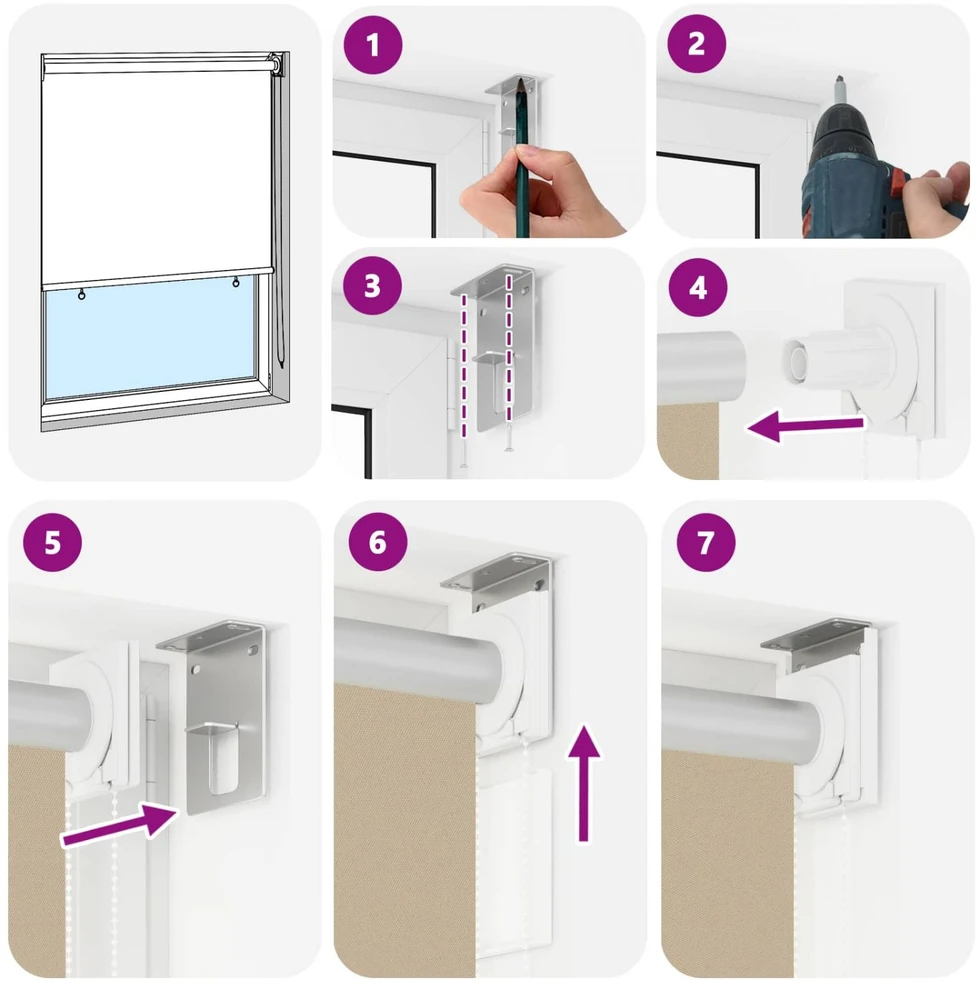 1

2

3

4

5

6

7