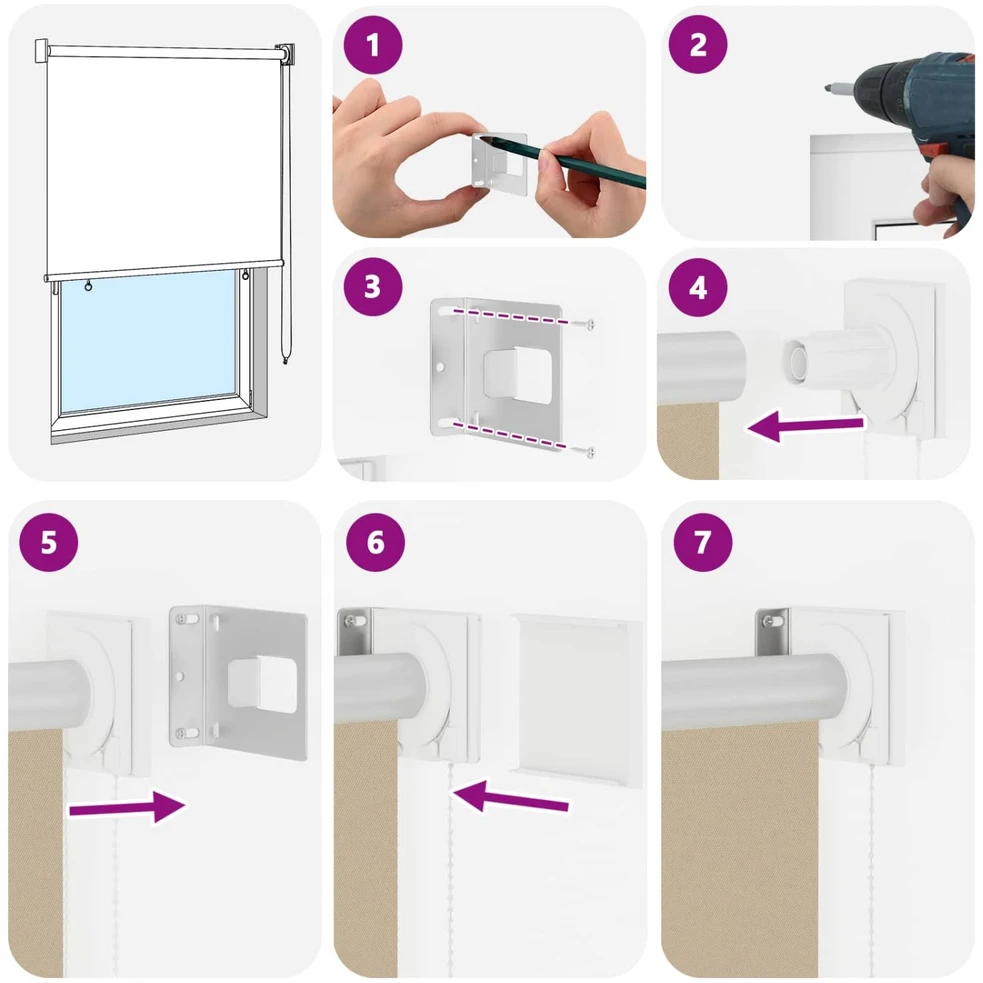 1
2
3
4
5
6
7