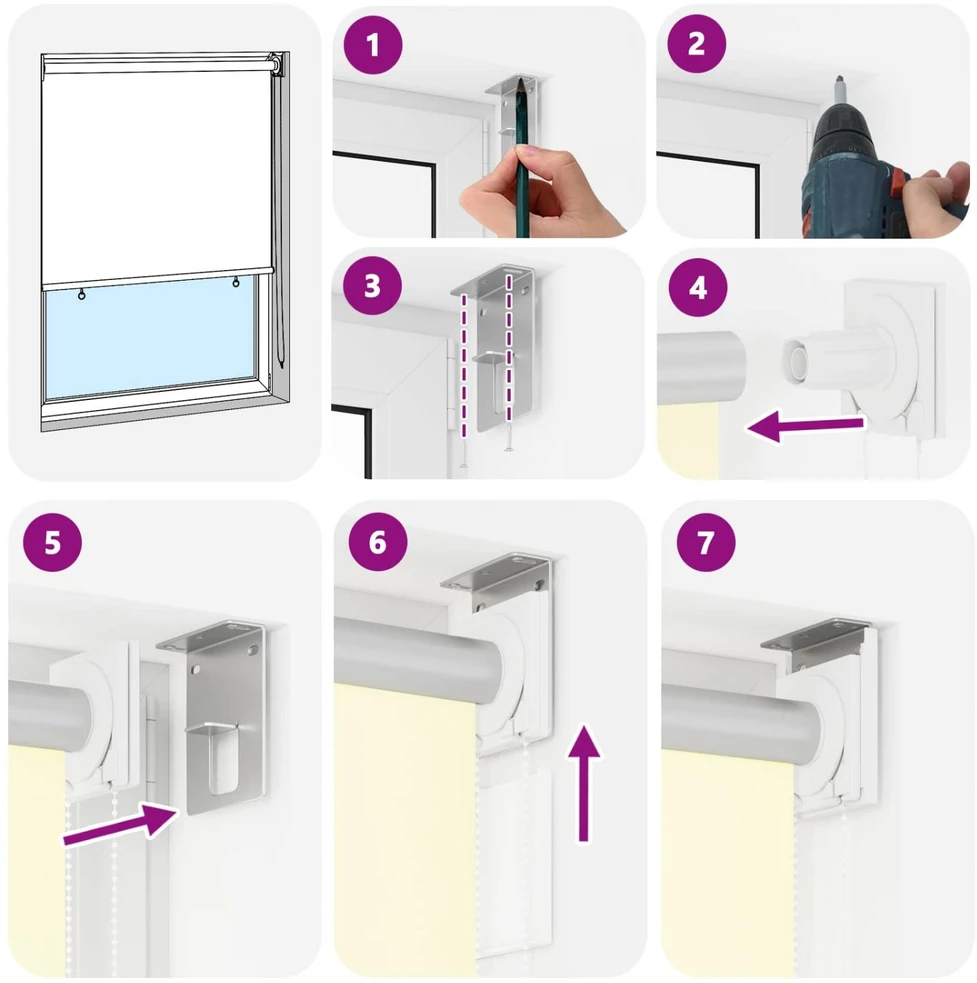 1

2

3

4

5

6

7