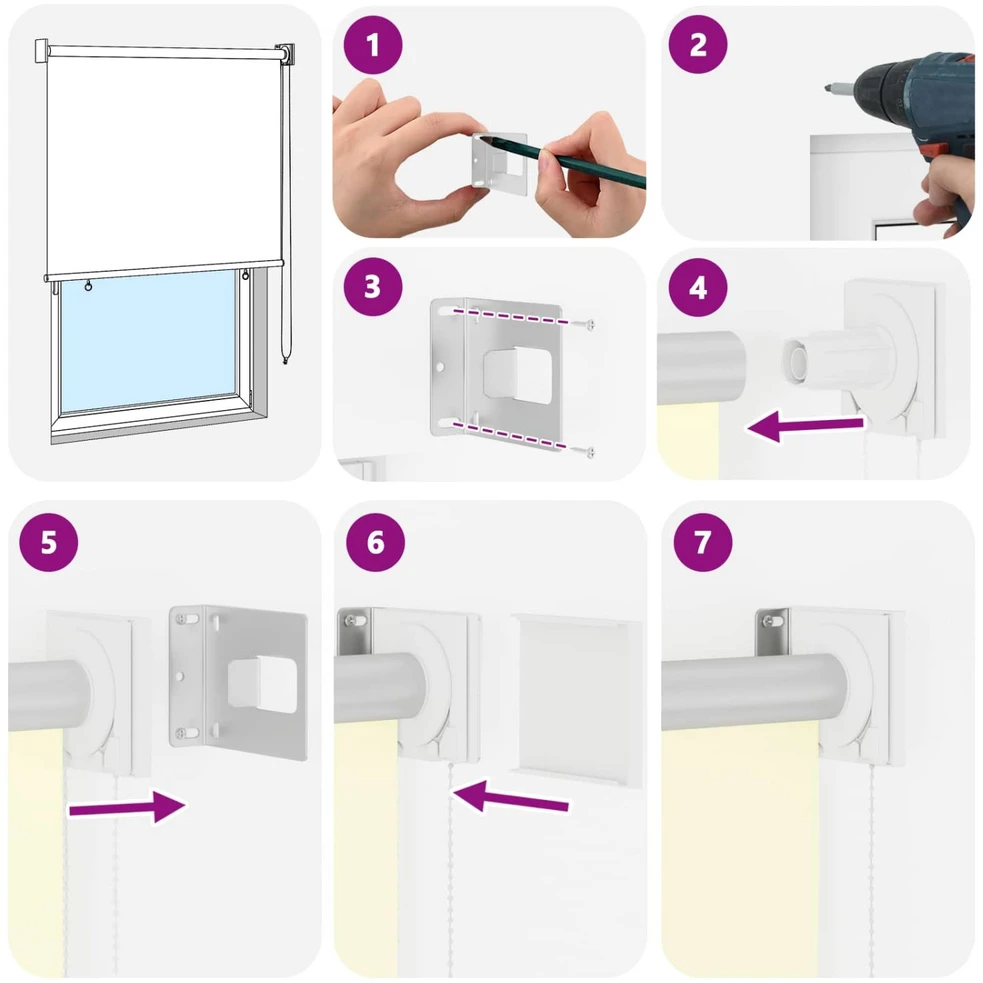 1

2

3

4

5

6

7