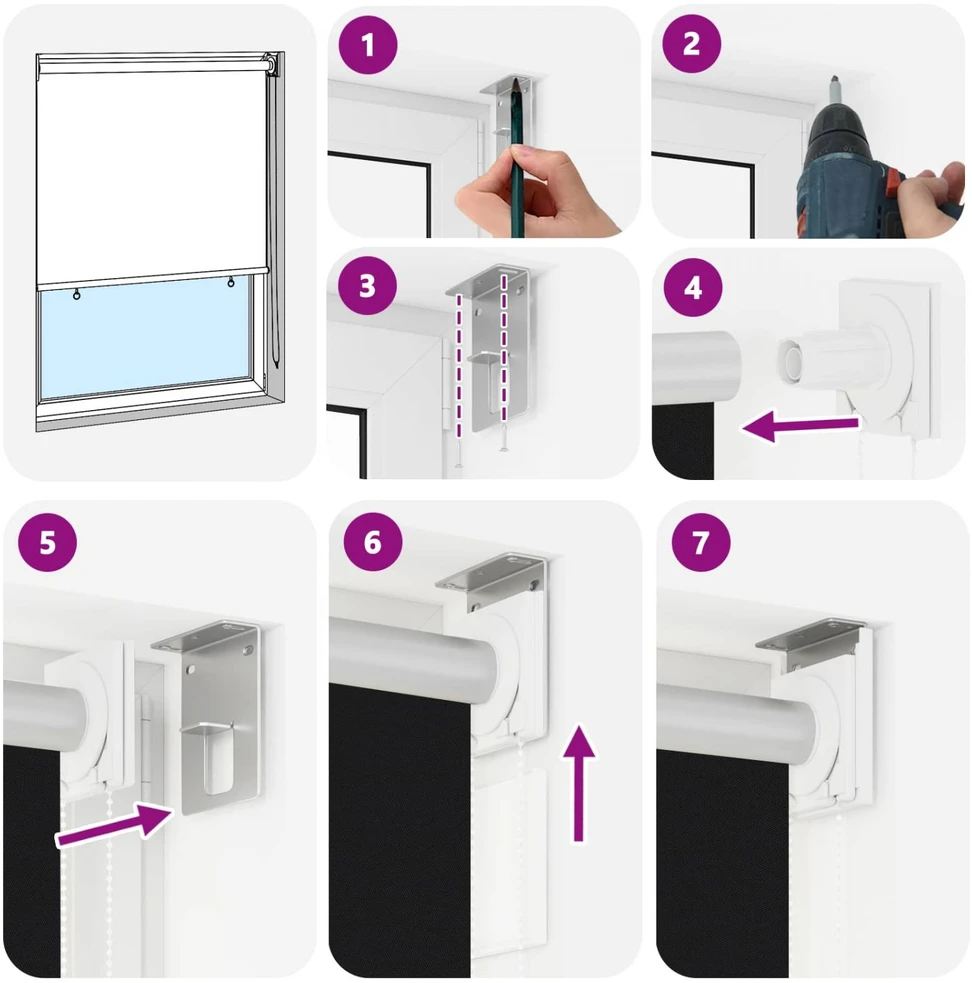 1

2

3

4

5

6

7