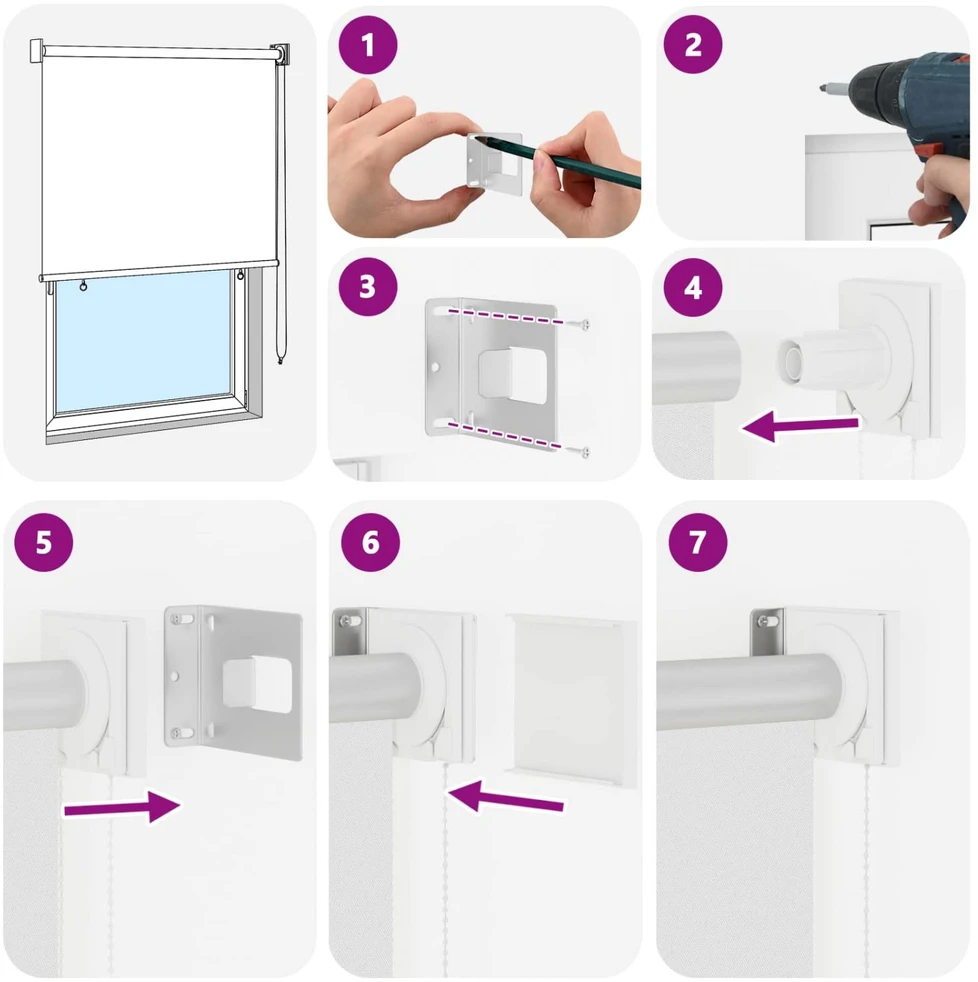 1

2

3

4

5

6

7