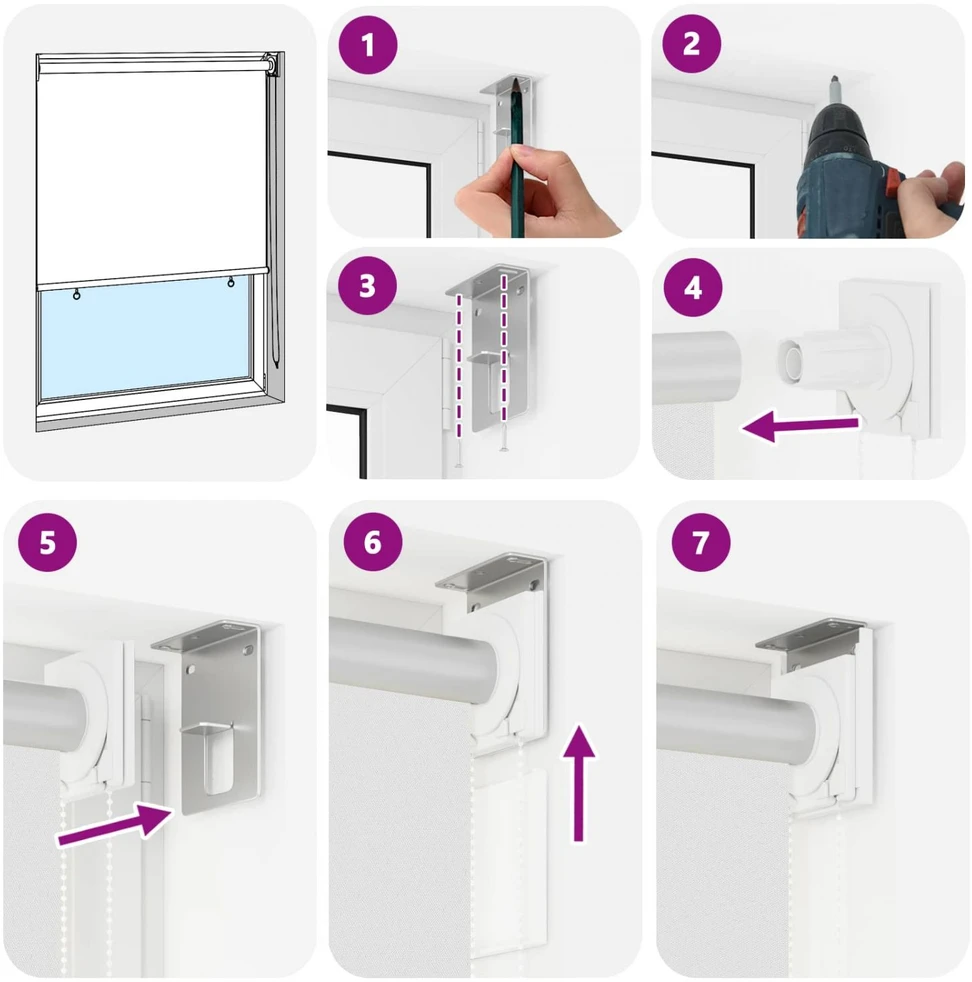 1

2

3

4

5

6

7