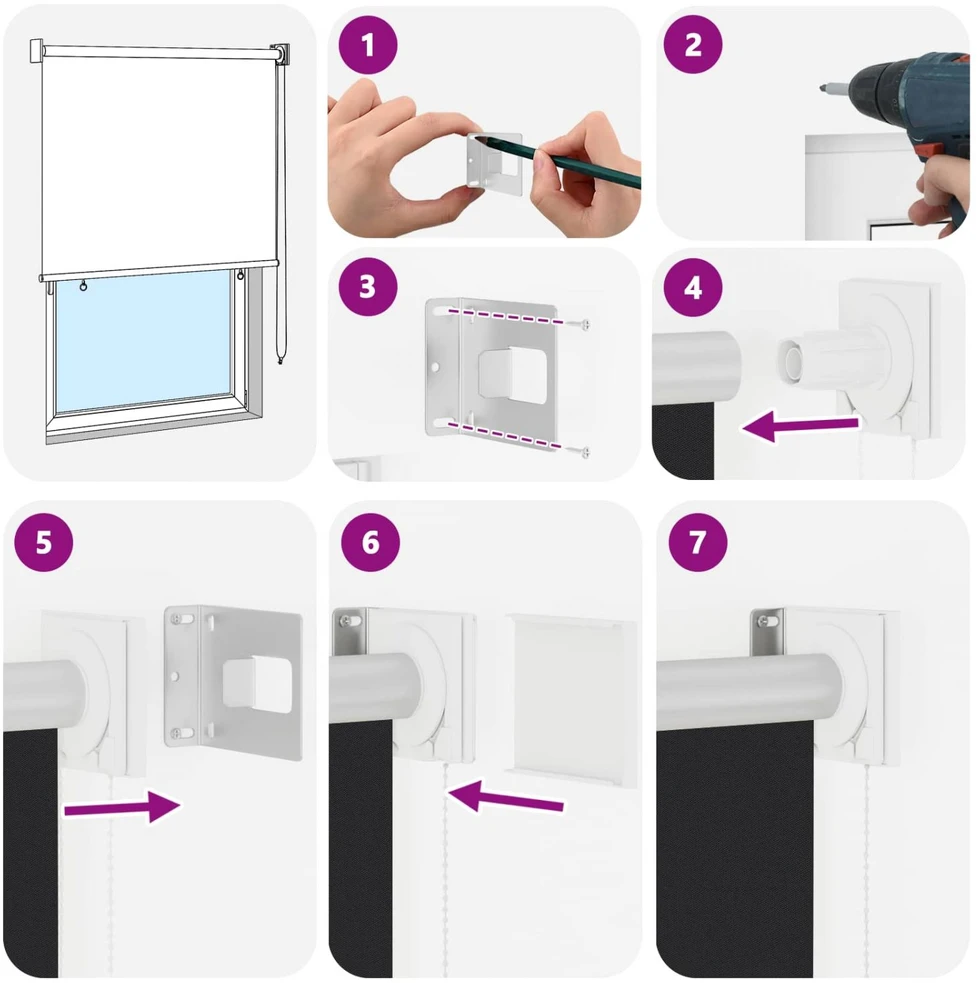 1

2

3

4

5

6

7