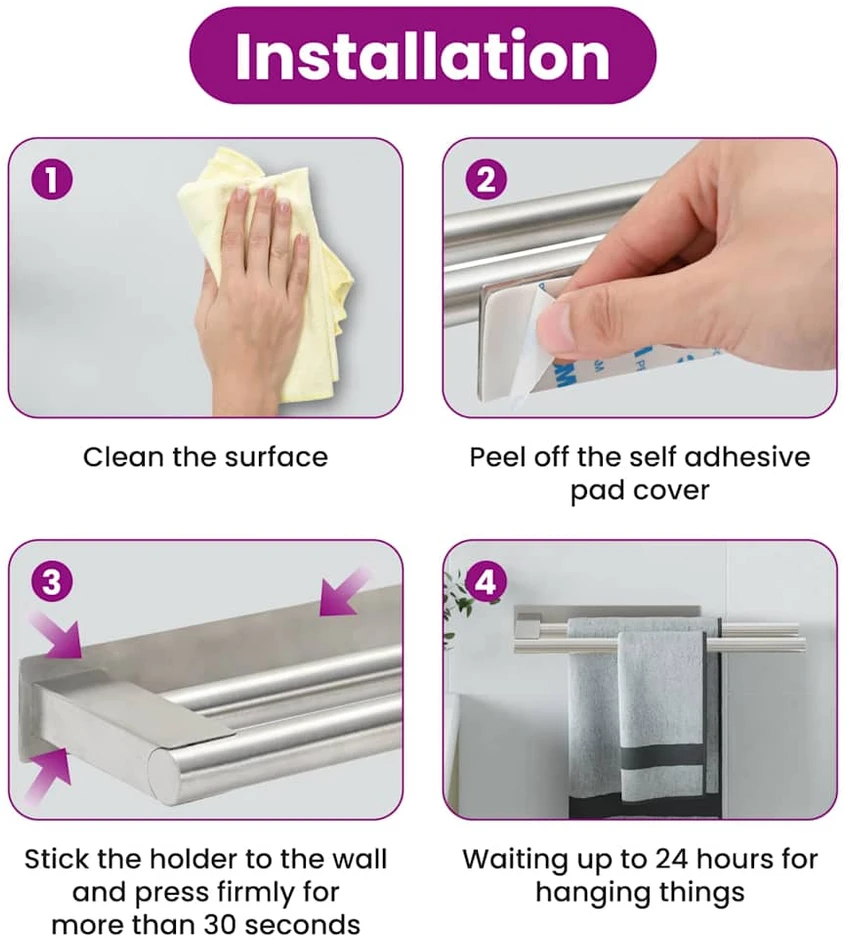 Installation

1

Clean the surface

2

Peel off the self adhesive pad cover

3

Stick the holder to the wall and press firmly for more than 30 seconds

4

Waiting up to 24 hours for hanging things