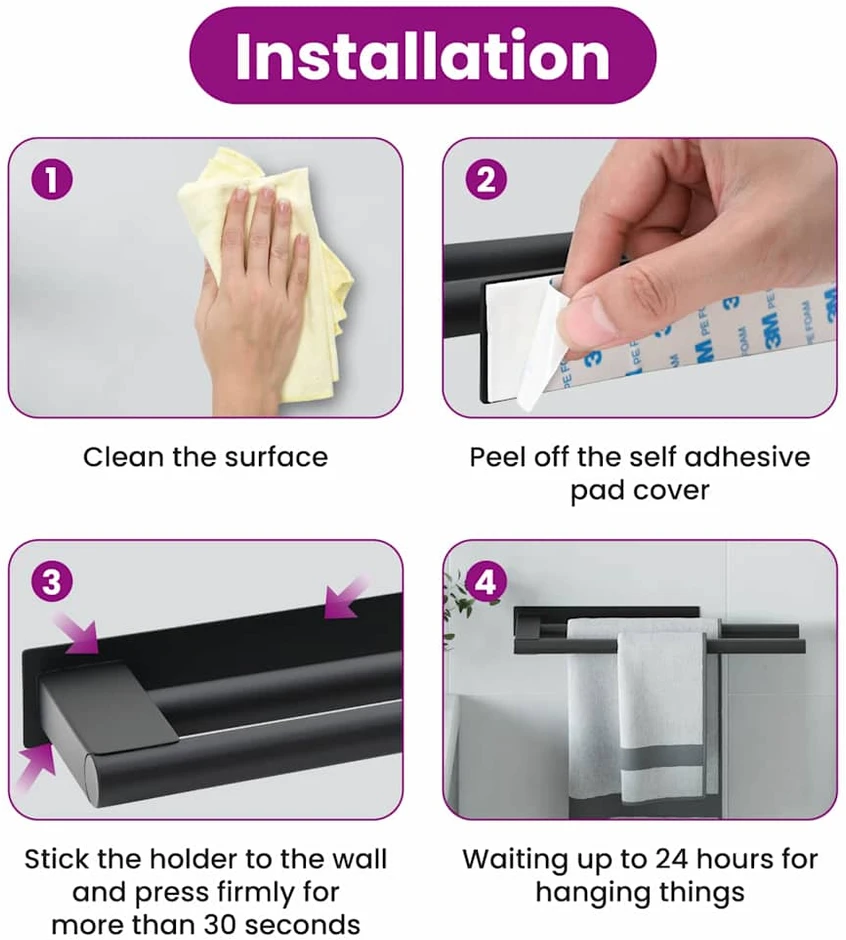 Installation

1

Clean the surface

2

3M PE FOAM

Peel off the self adhesive pad cover

3

Stick the holder to the wall and press firmly for more than 30 seconds

4

Waiting up to 24 hours for hanging things