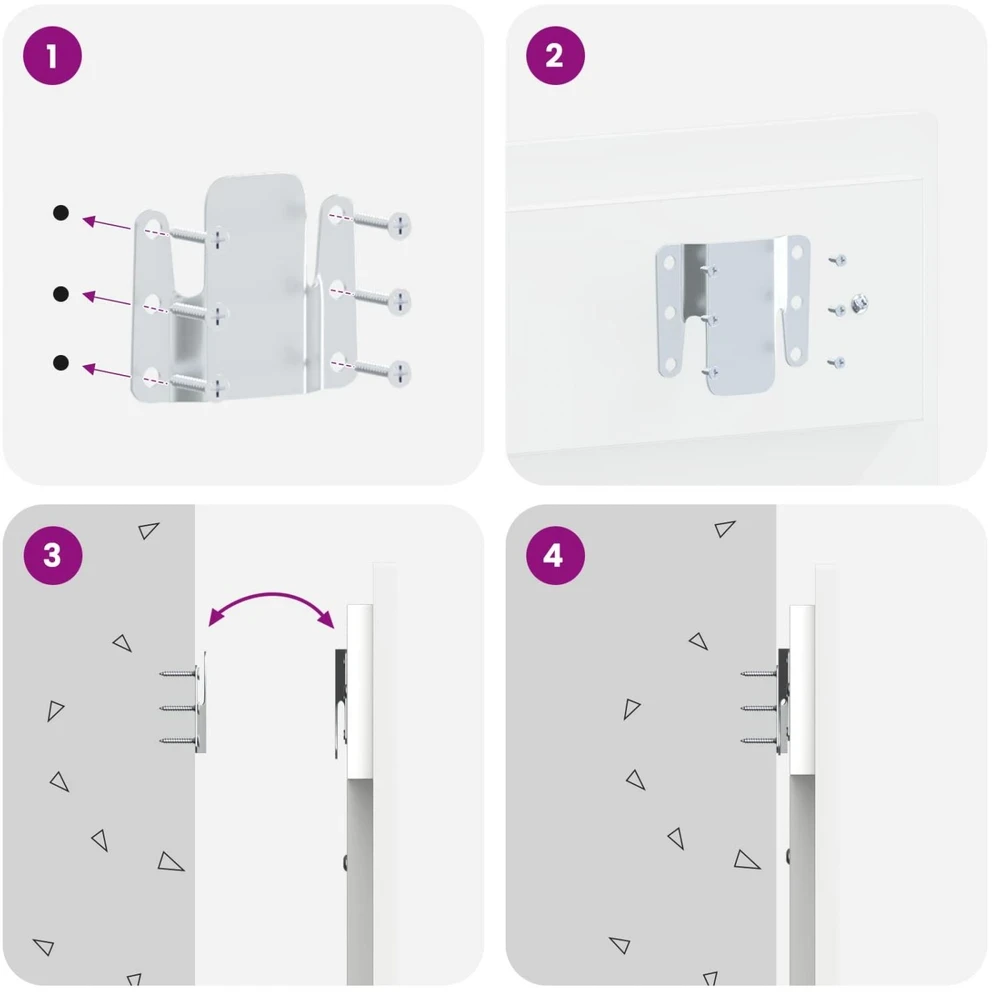 1

2

3

4