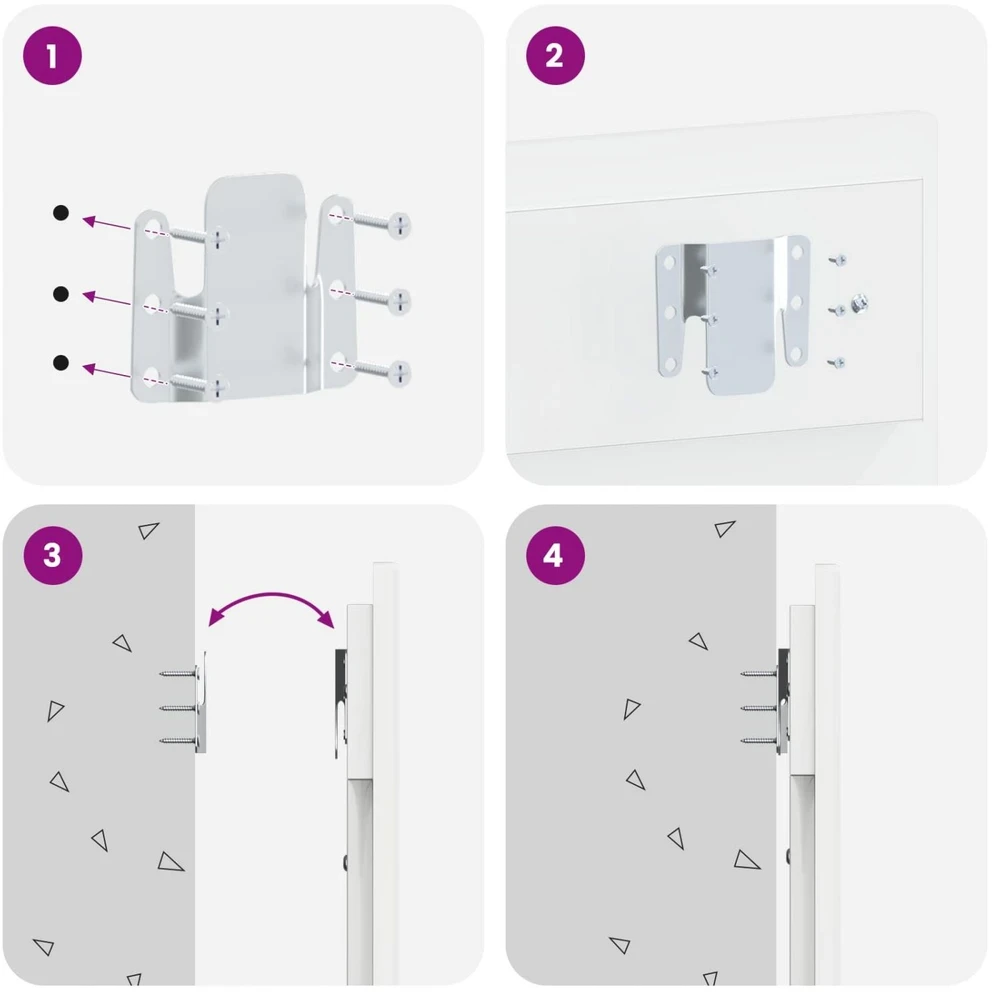 1

2

3

4