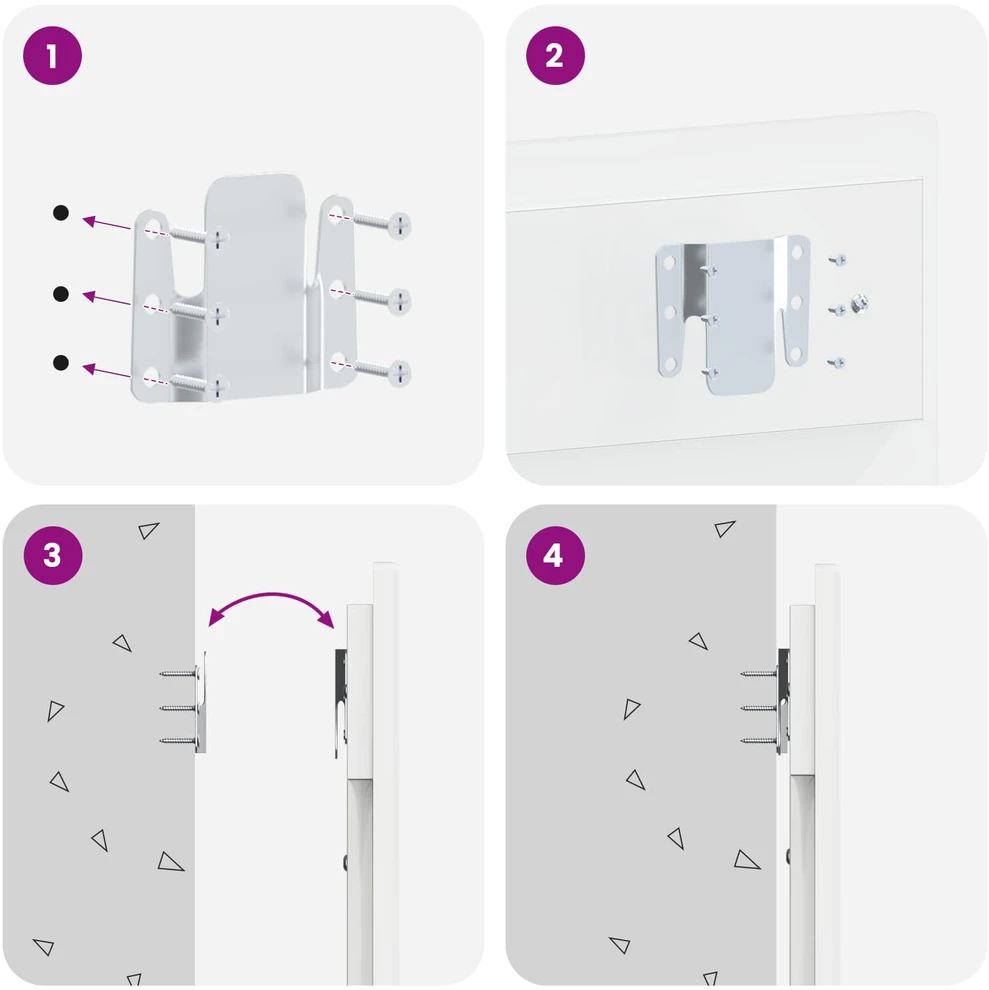 1

2

3

4