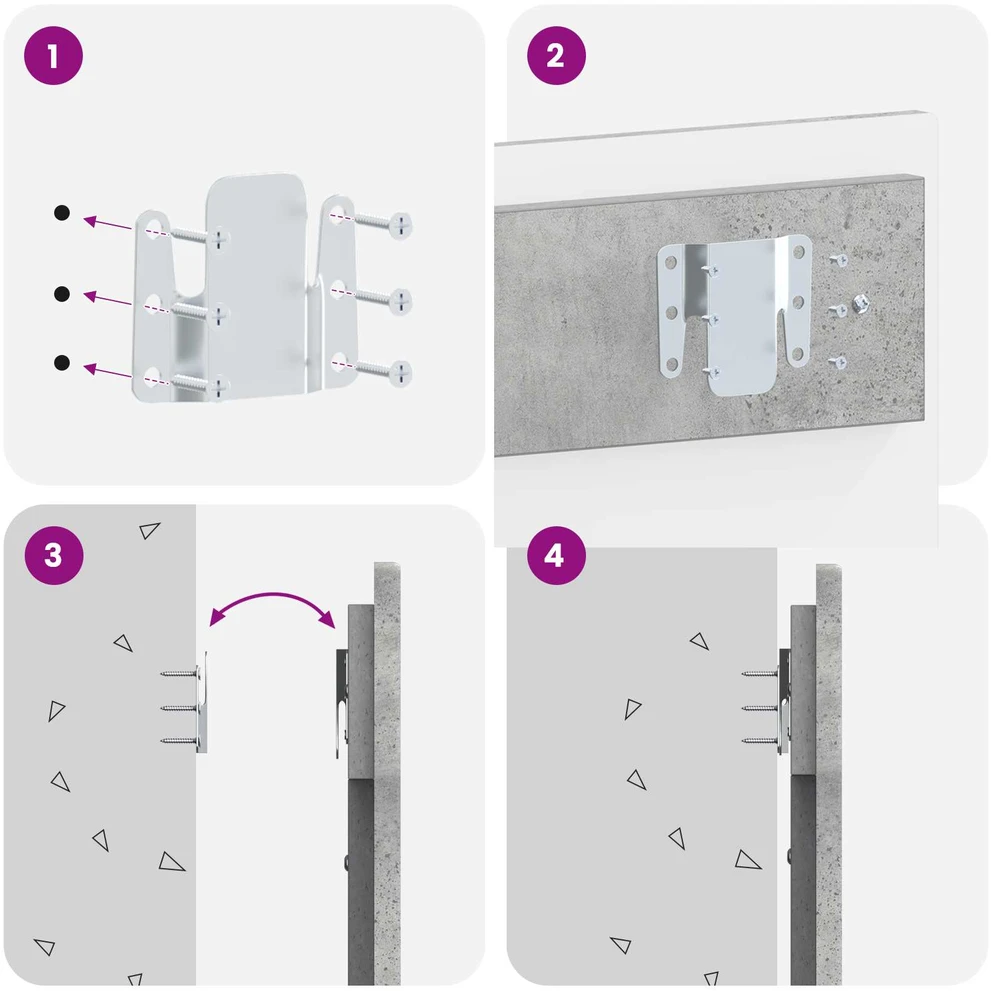 1

2

3

4