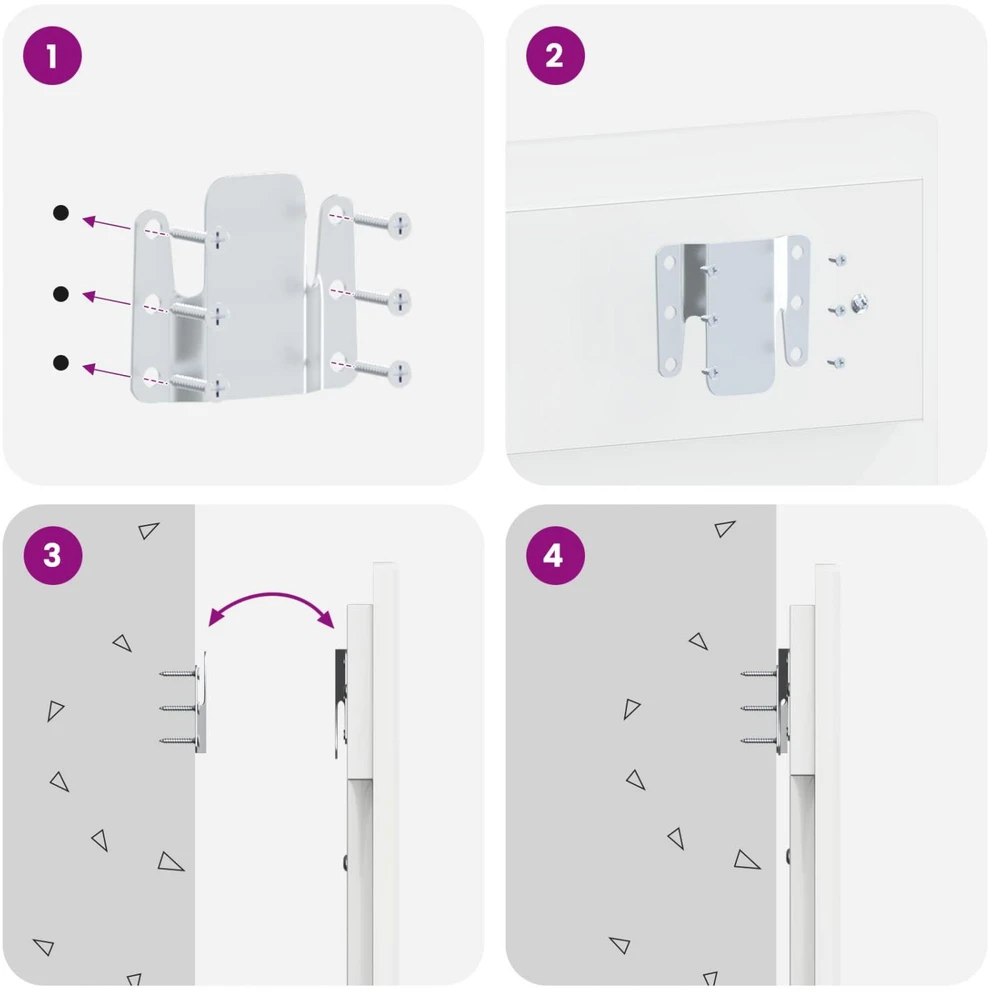 1

2

3

4