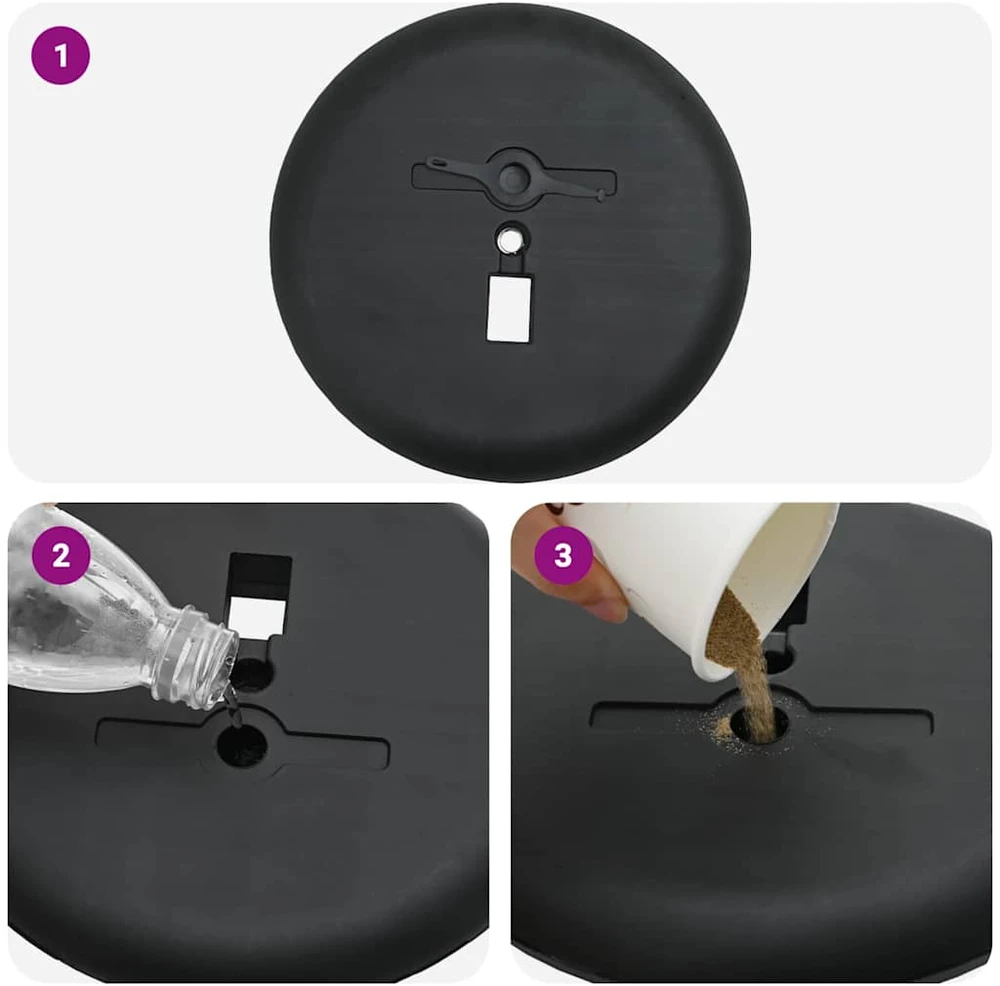 1

2

3