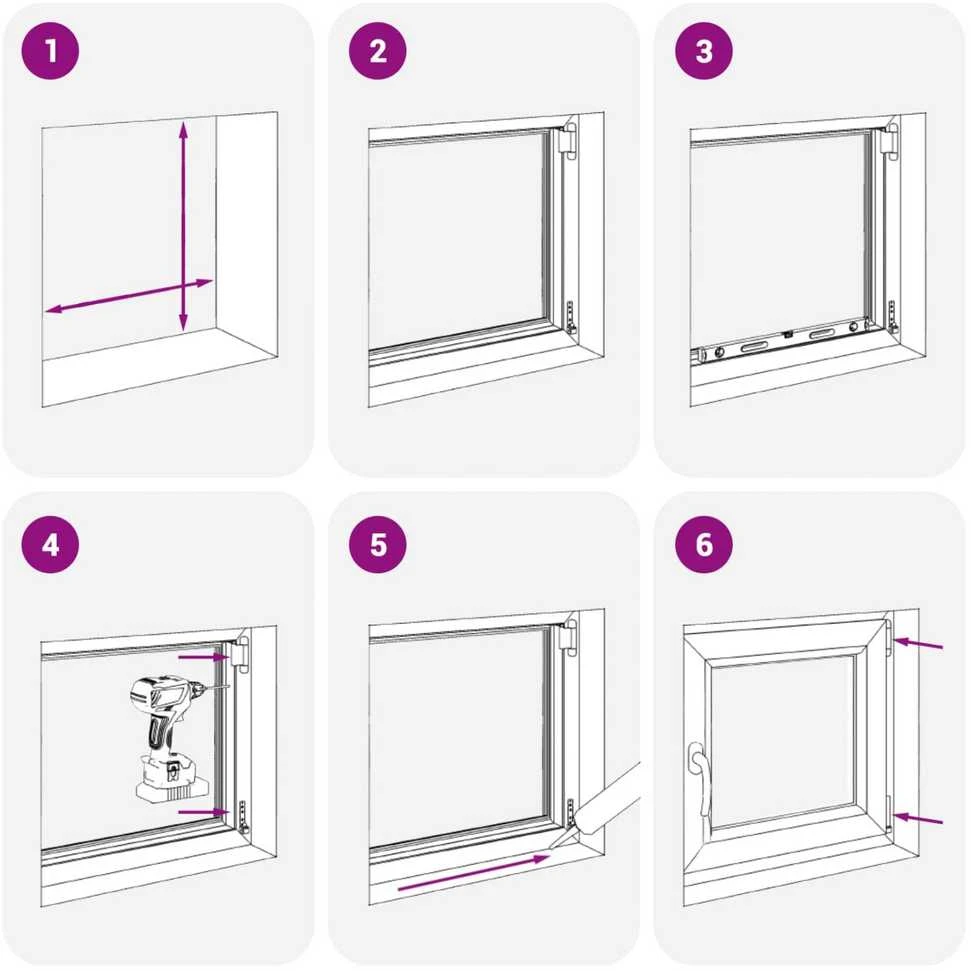 1

2

3

4

5

6