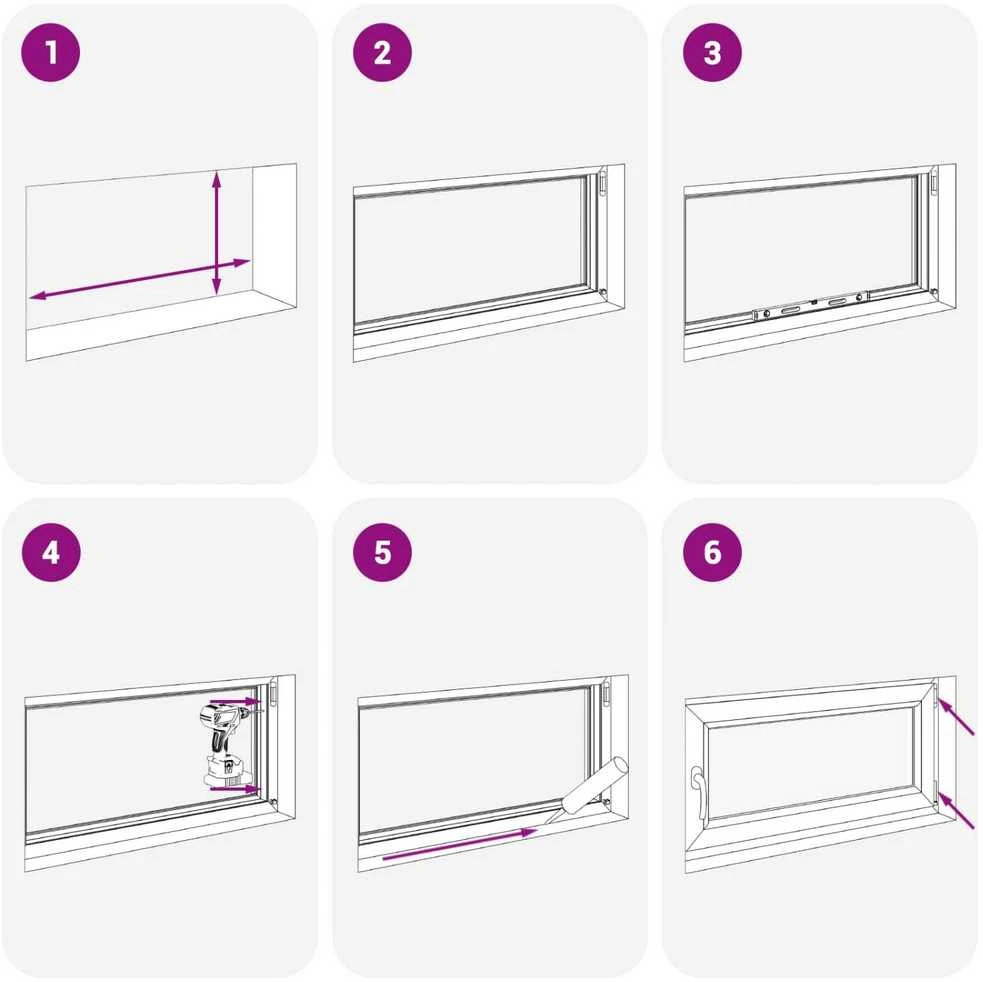 1

2

3

4

5

6