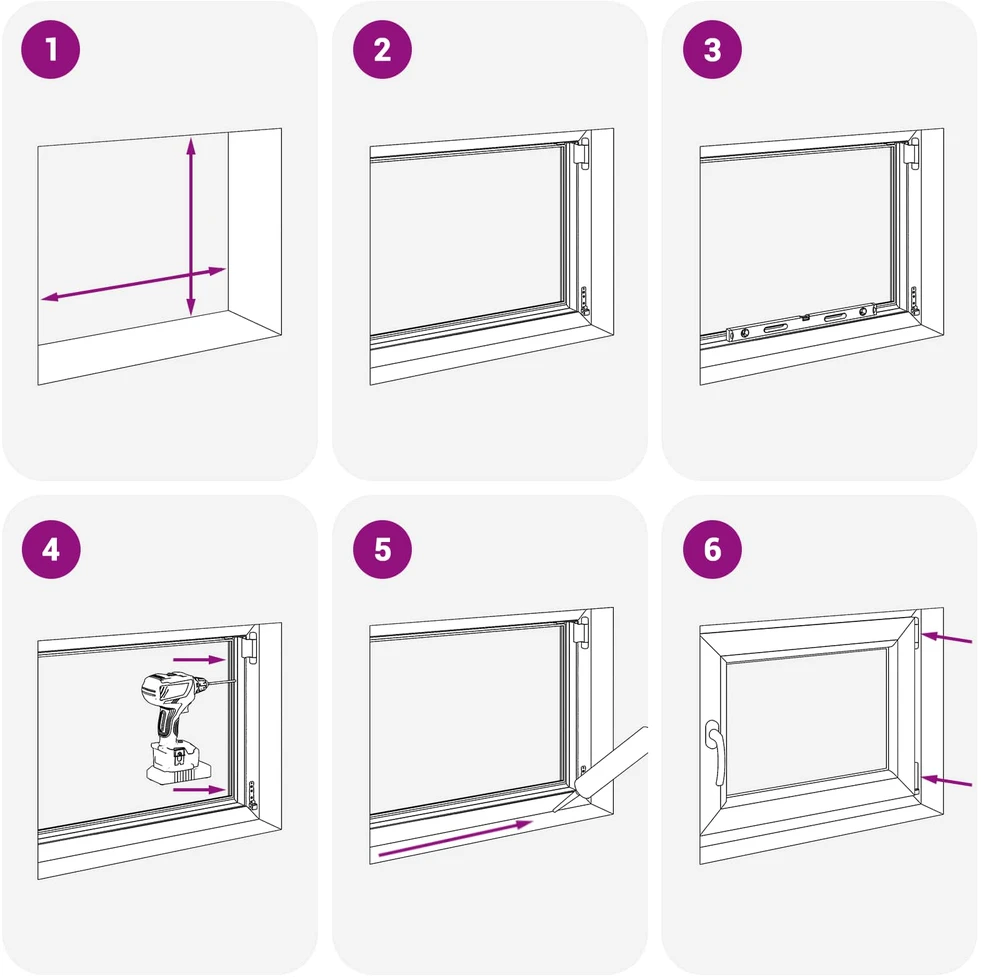 1
2
3
4
5
6