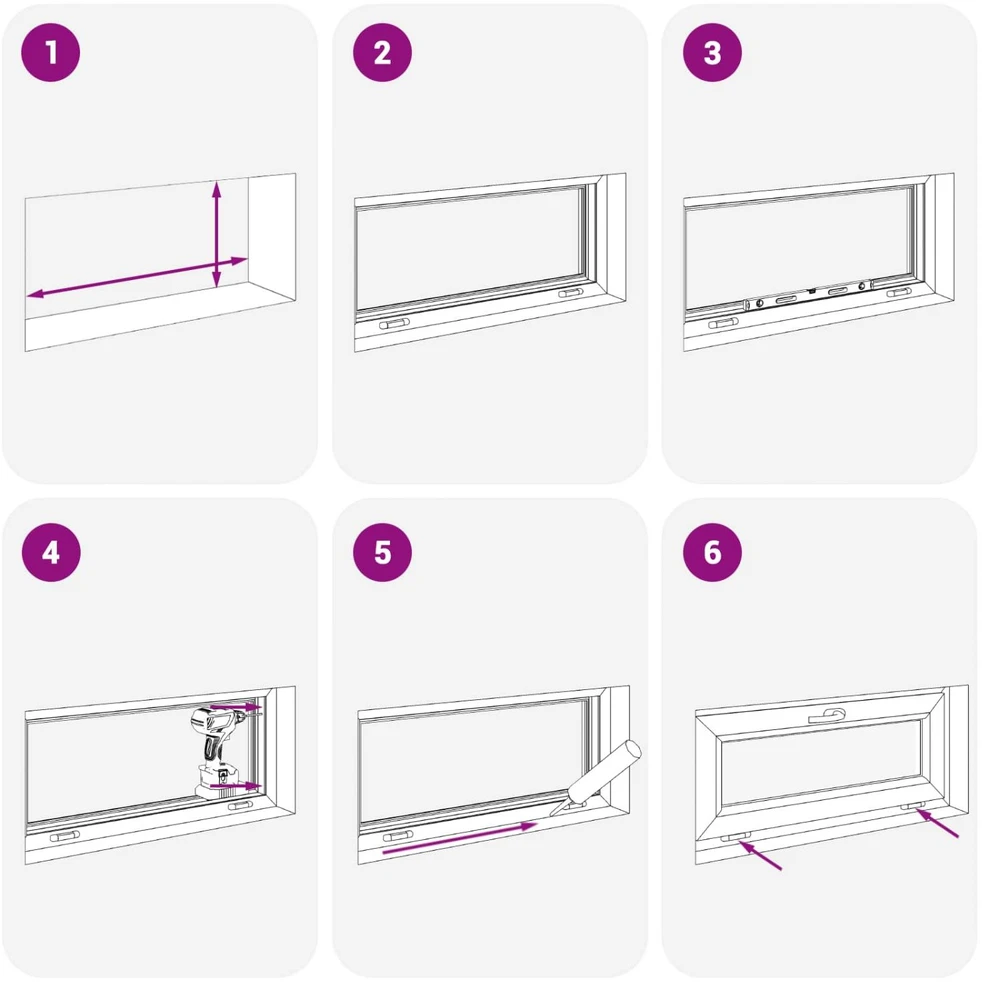 1

2

3

4

5

6