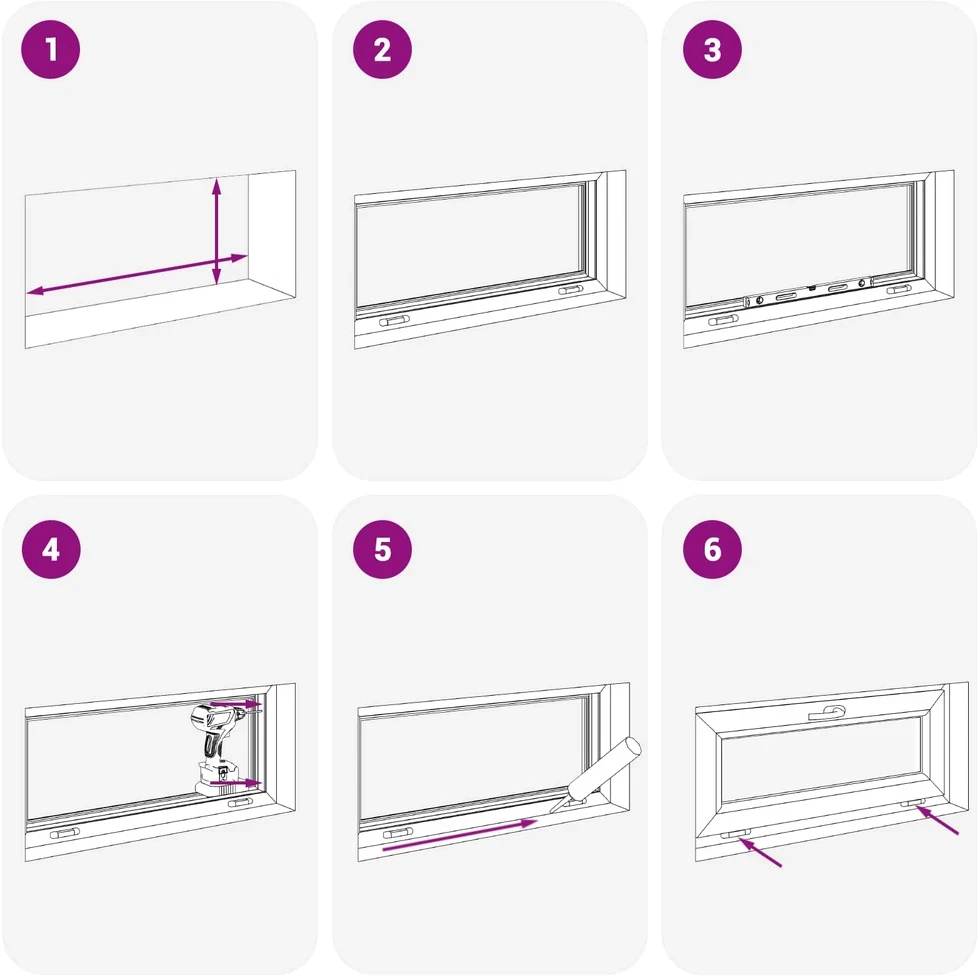 1

2

3

4

5

6