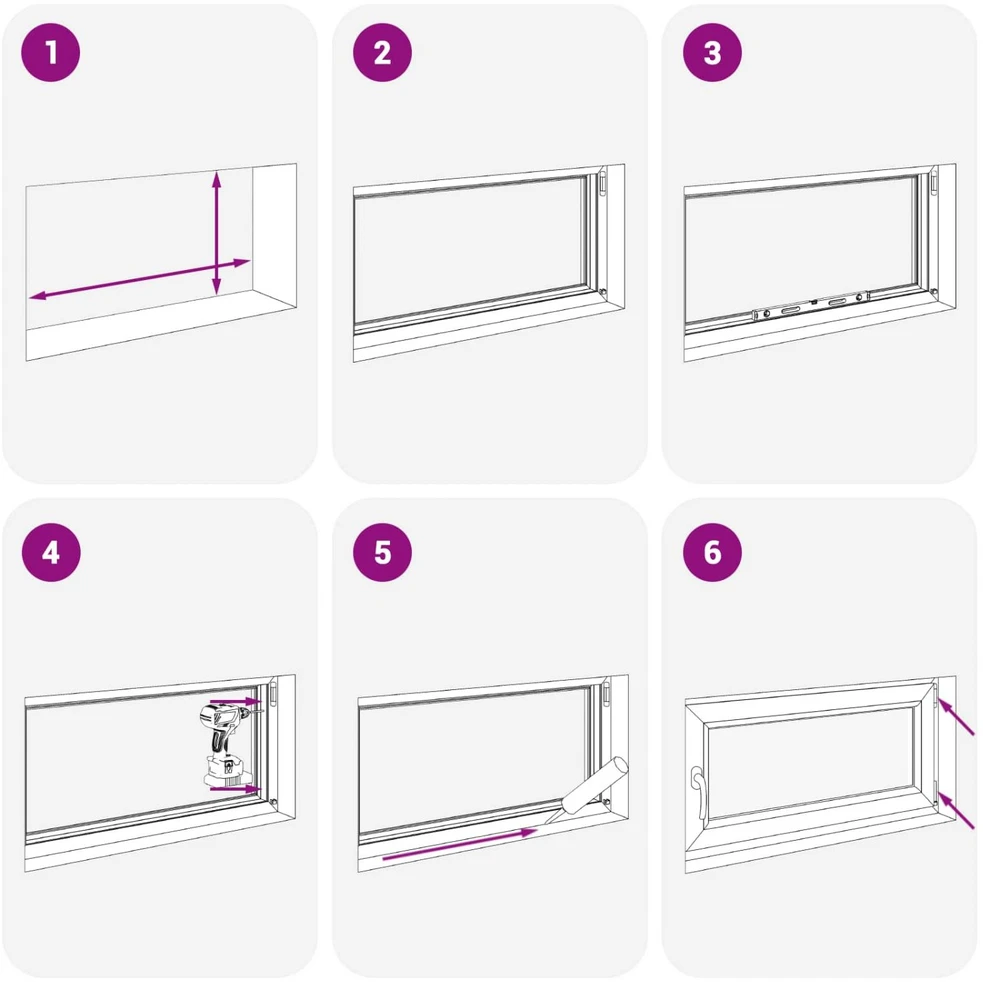 1

2

3

4

5

6