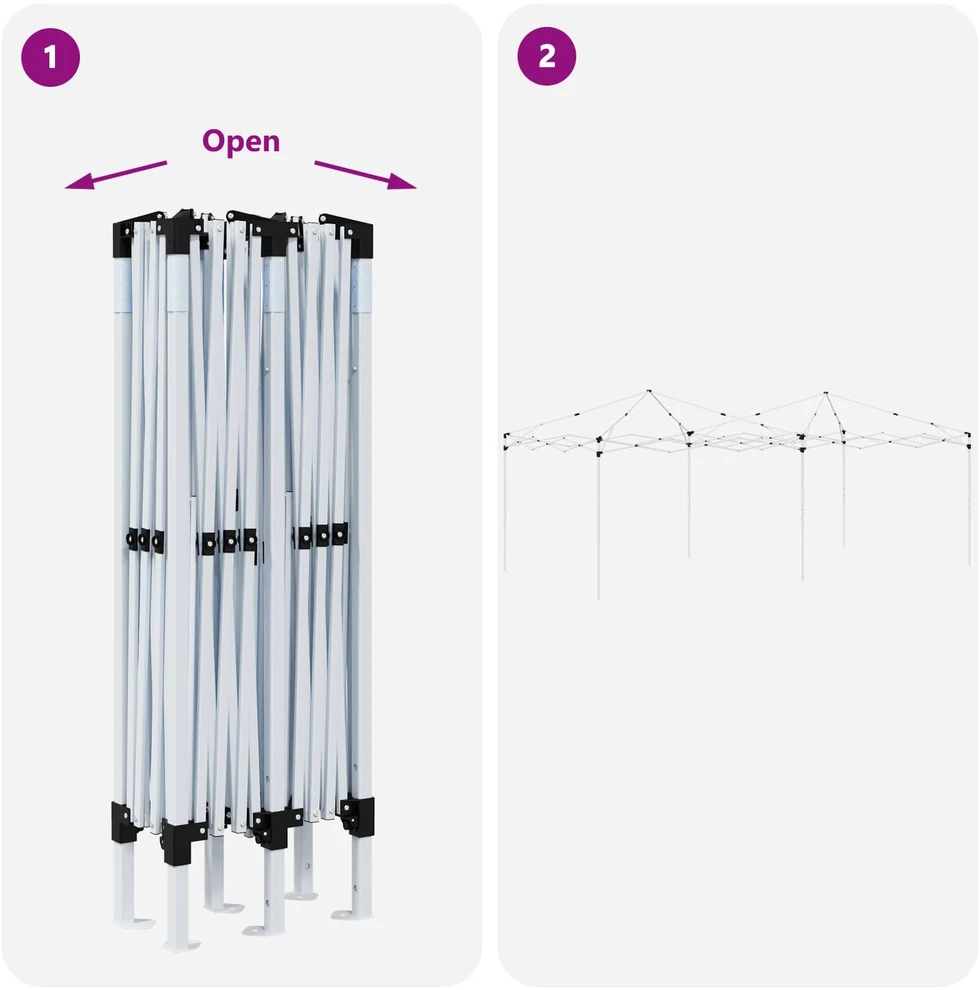 1

Open

2