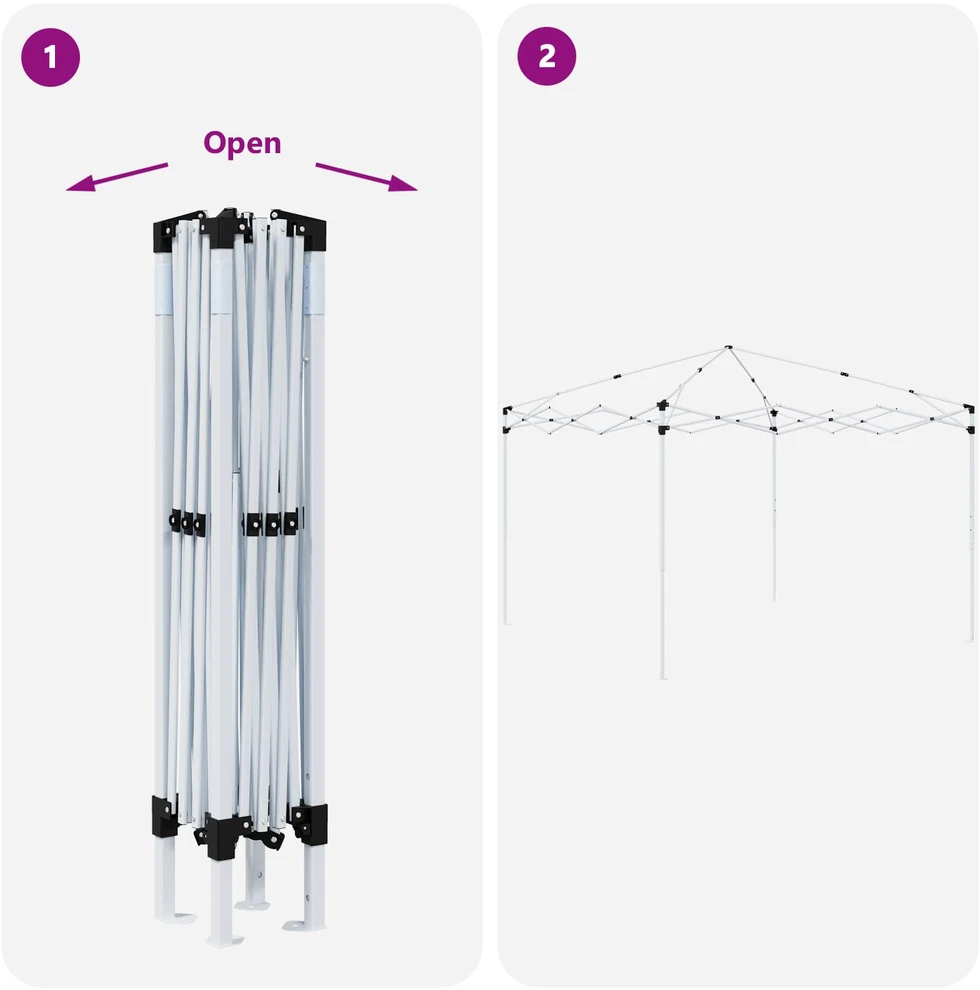 1

Open

2