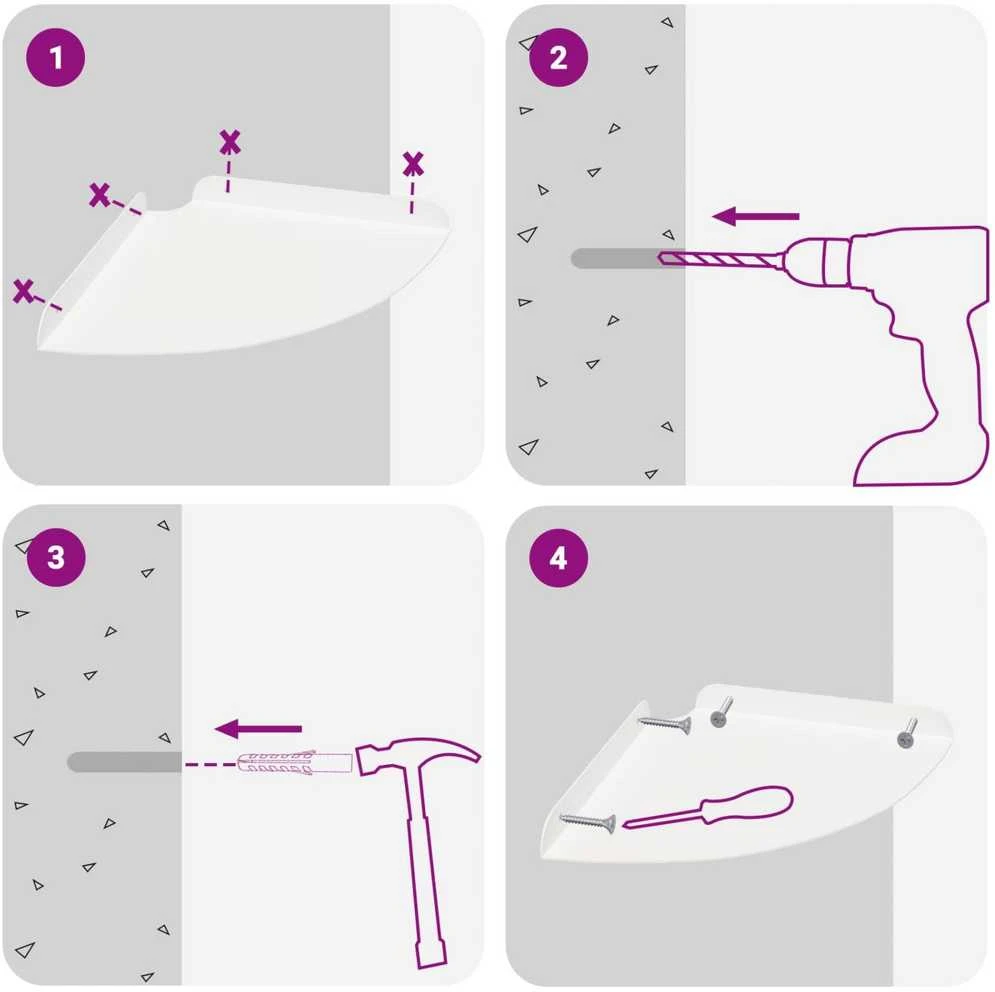 1

2

3

4