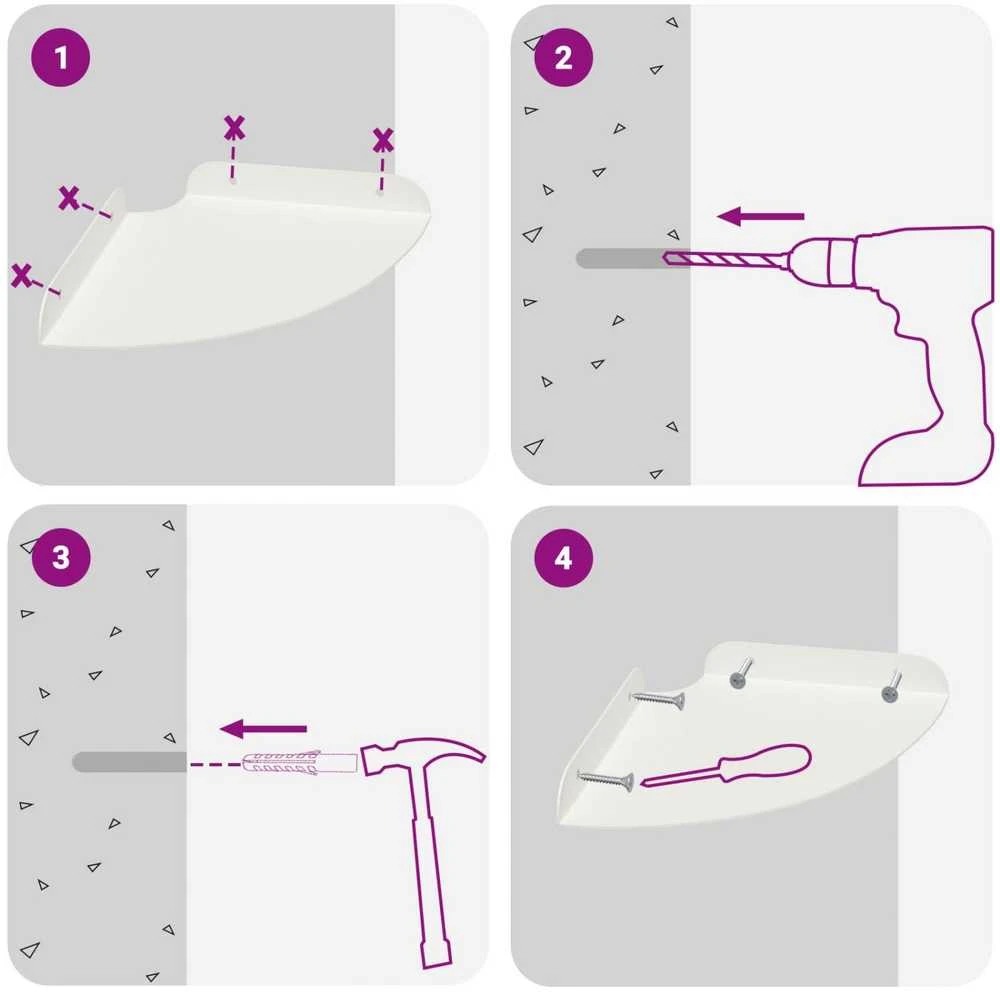 1

2

3

4