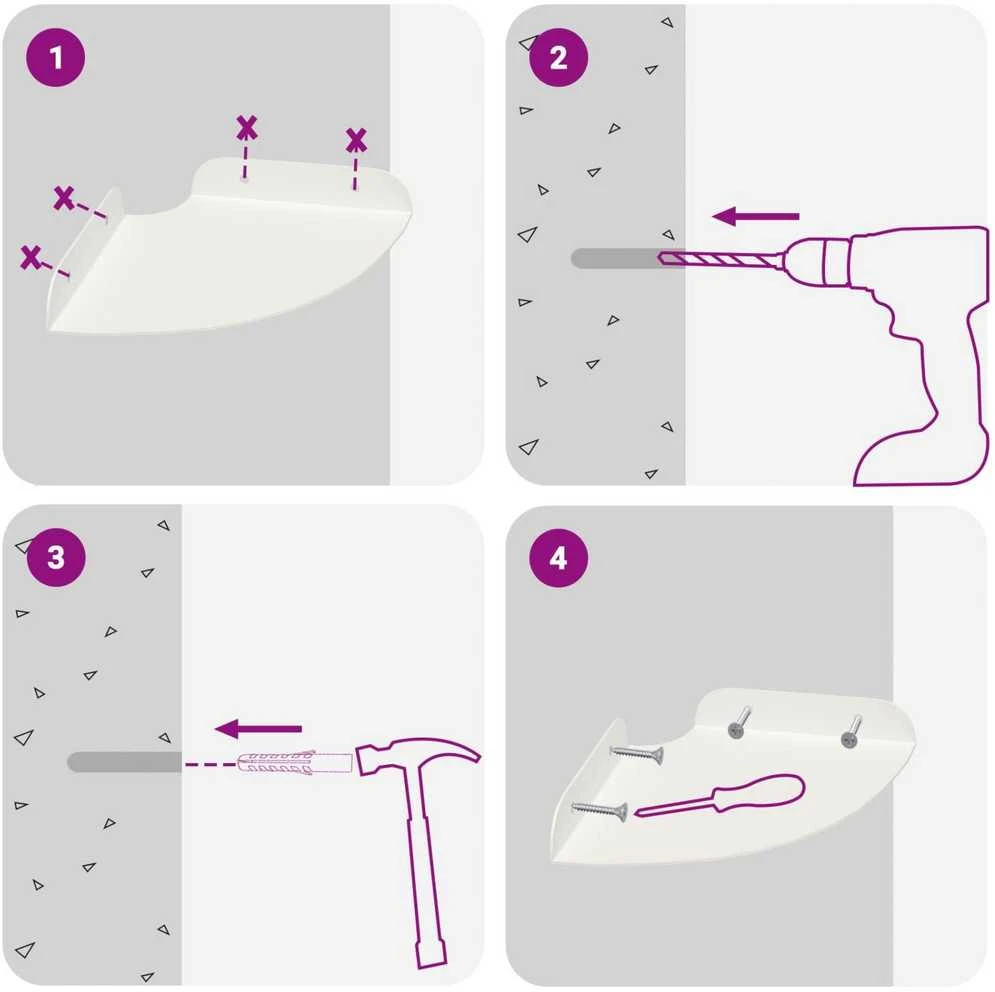 1

2

3

4