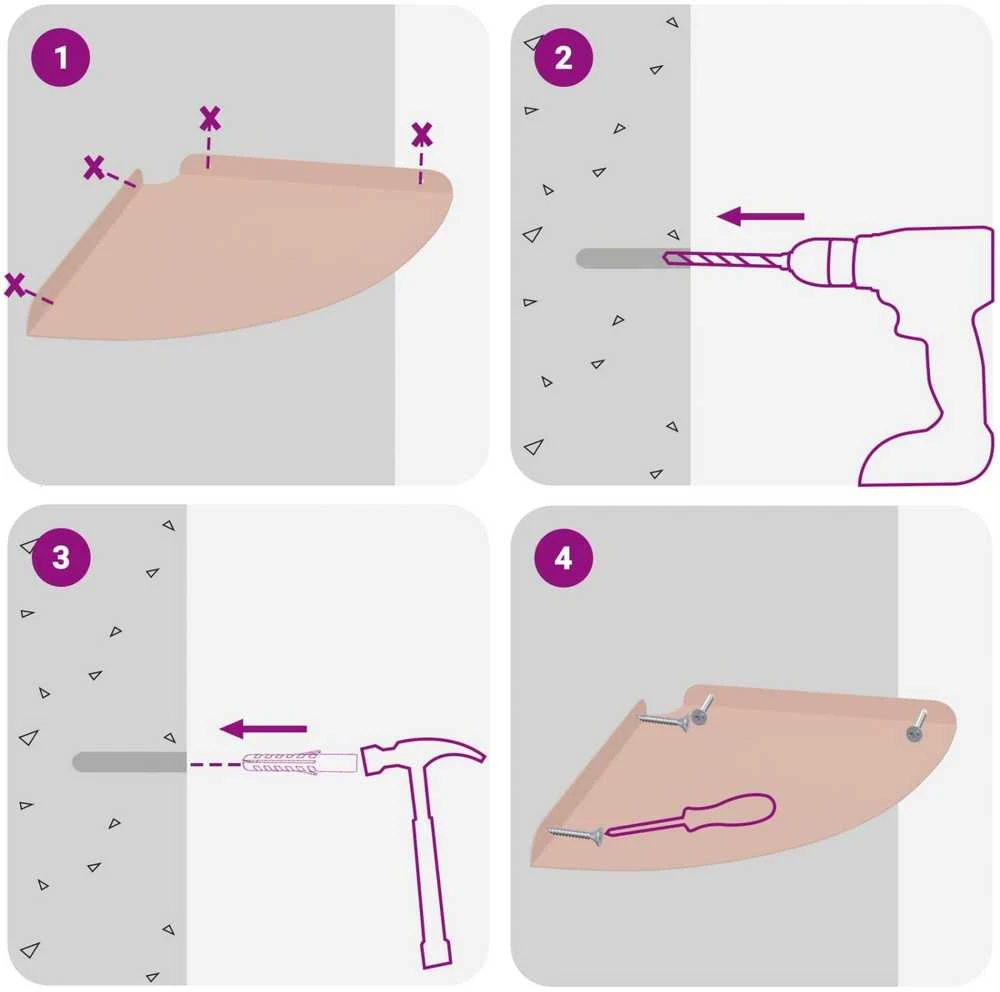 1

2

3

4