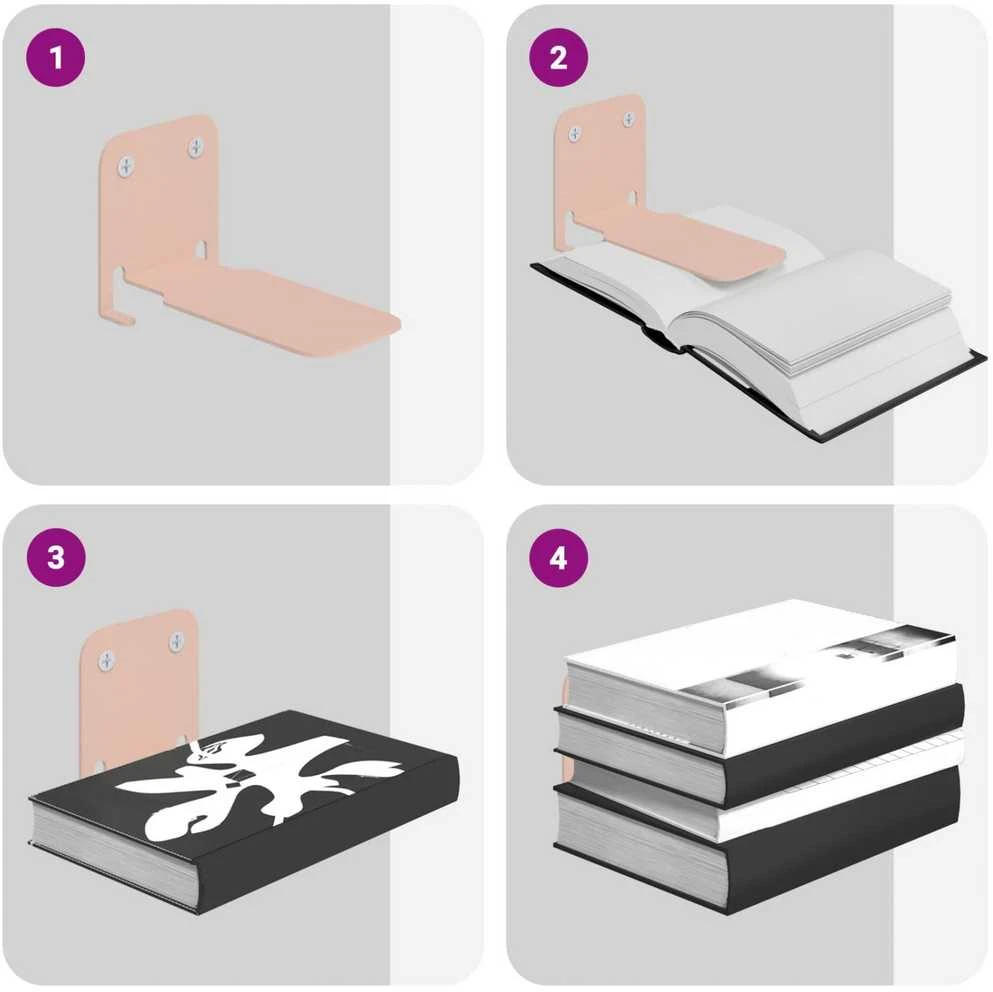 1

2

3

4