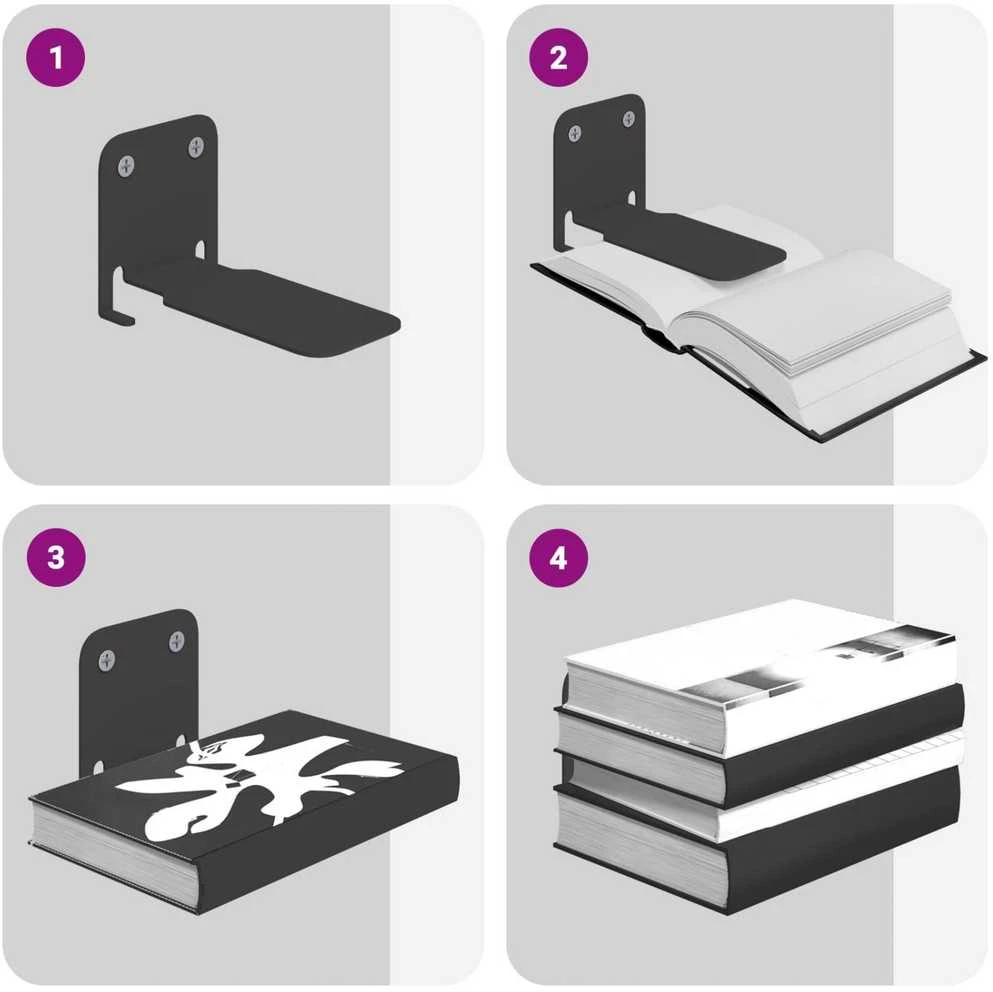 1

2

3

4