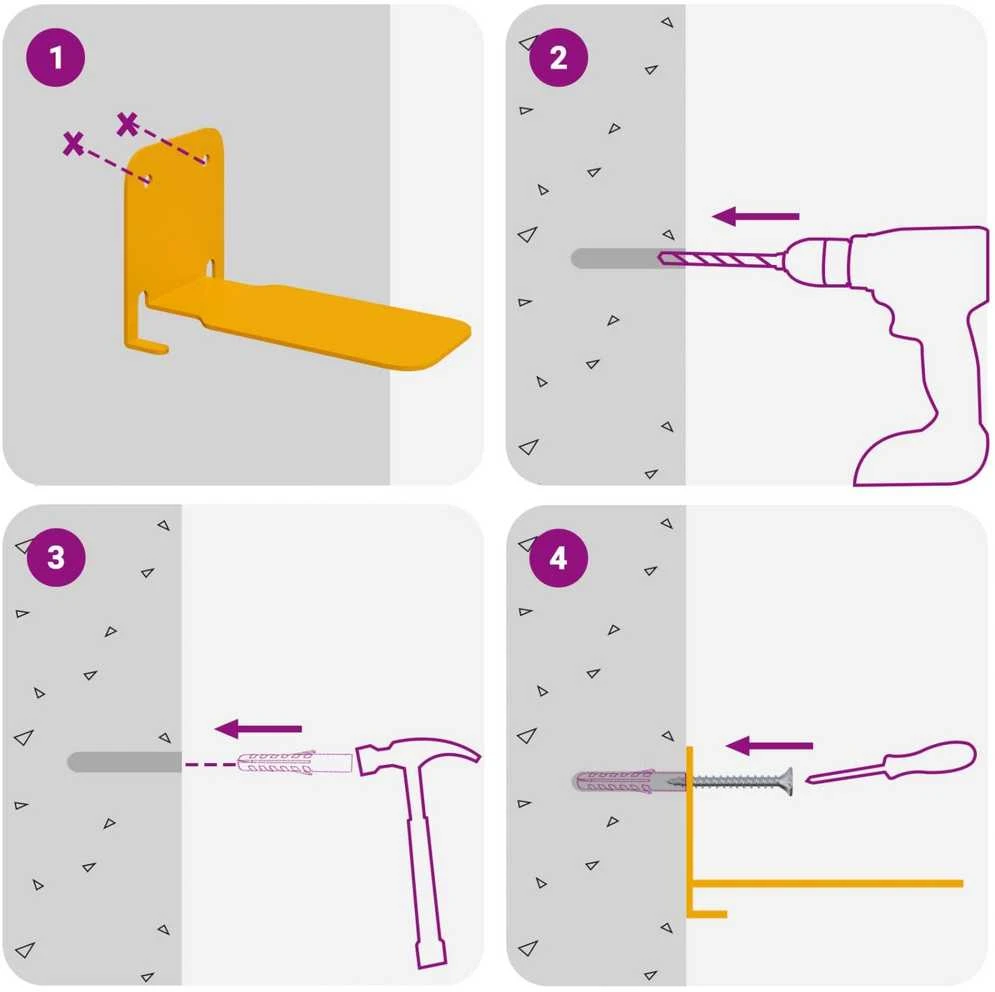 1

2

3

4