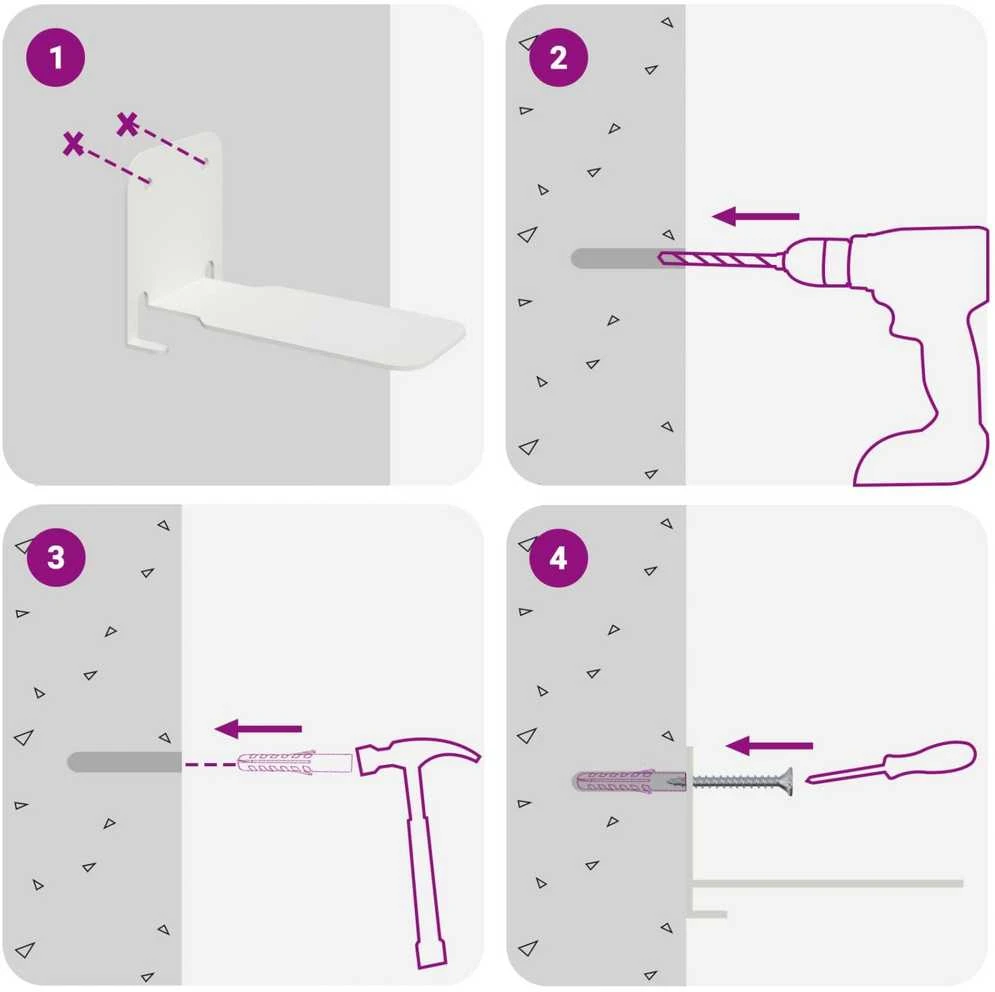 1

2

3

4