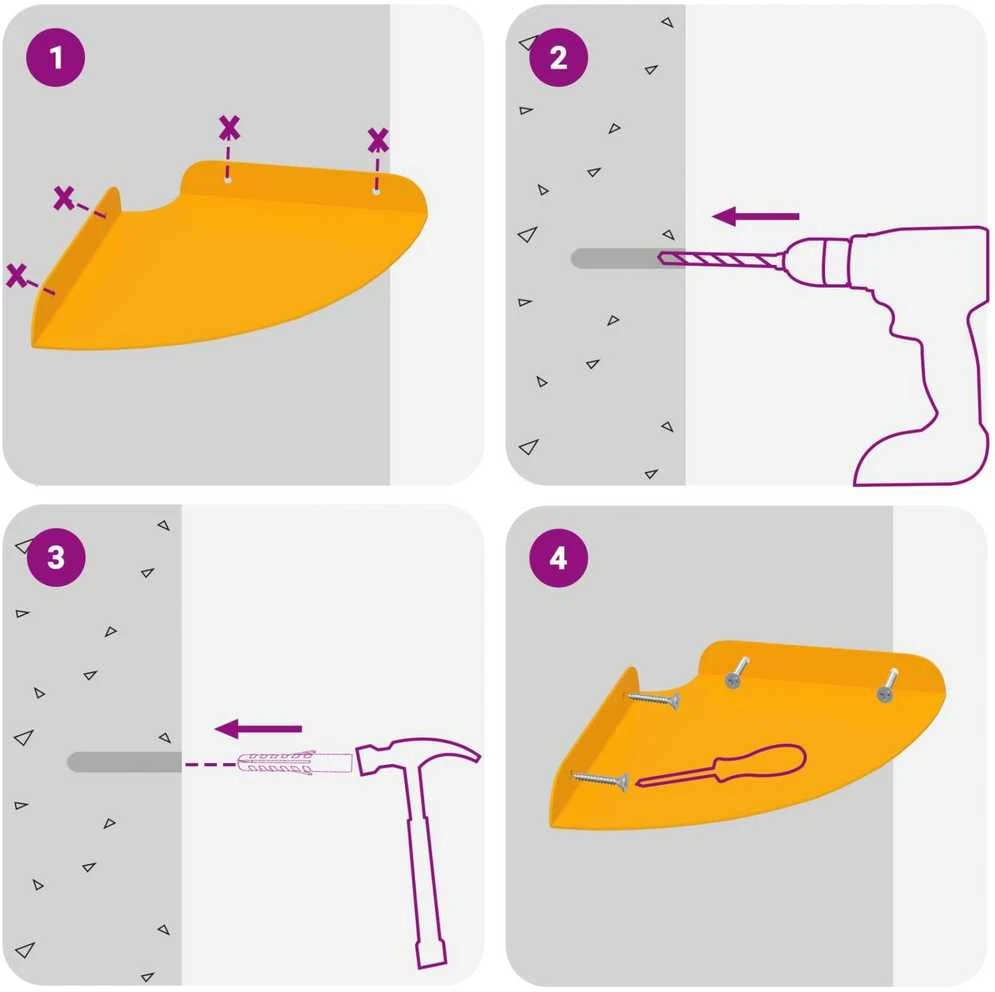 1

2

3

4