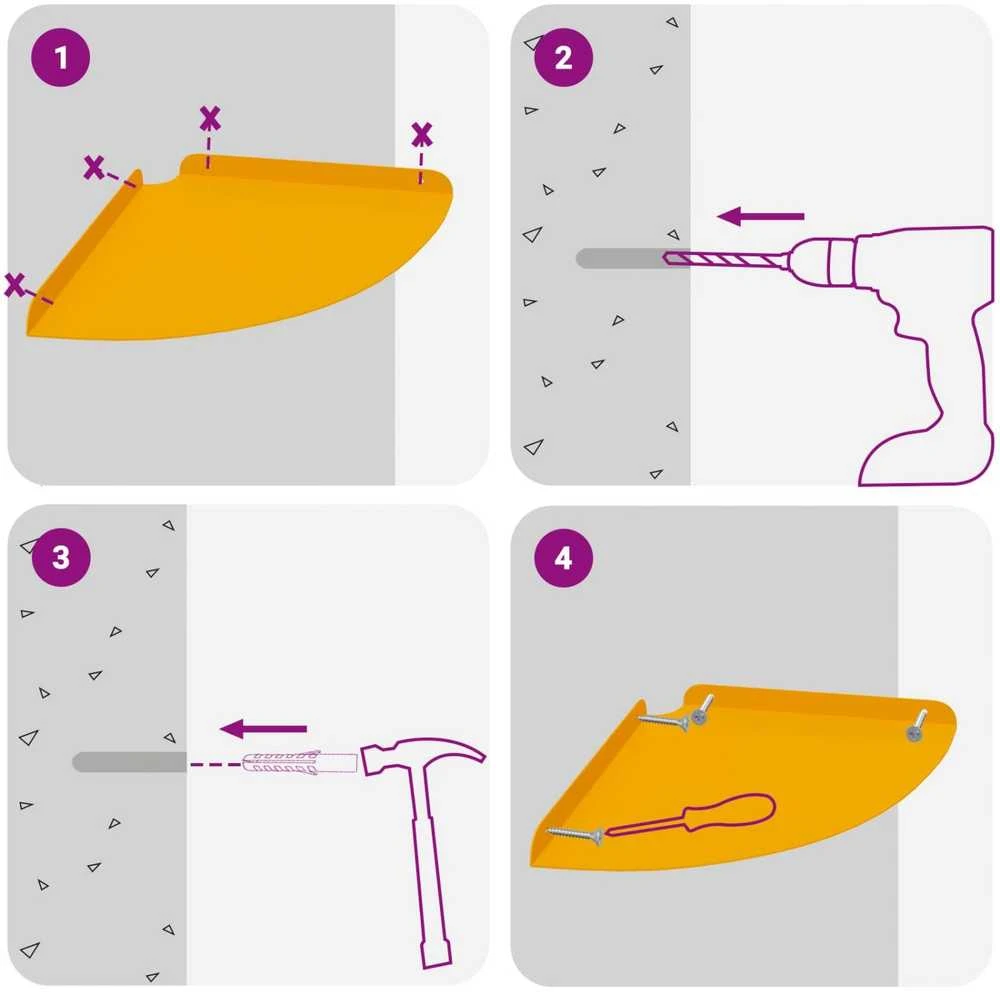 1

2

3

4