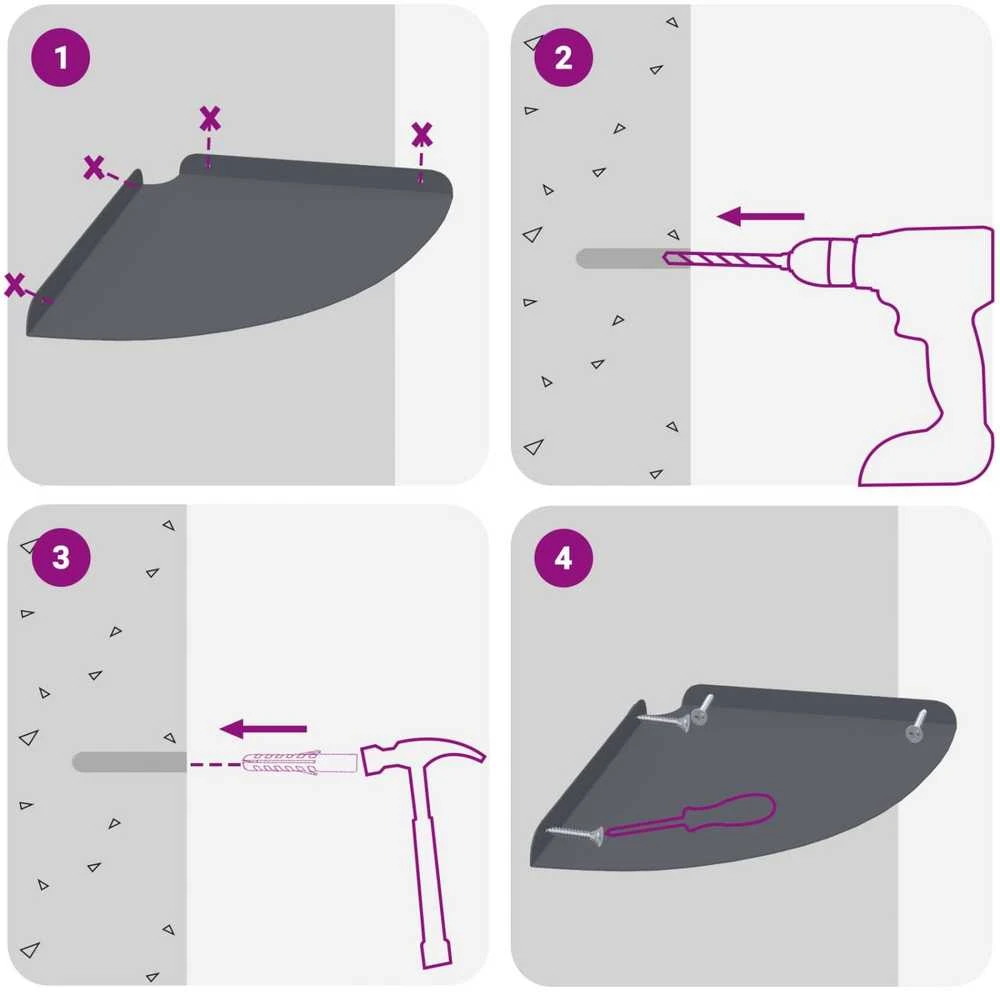 1
2
3
4