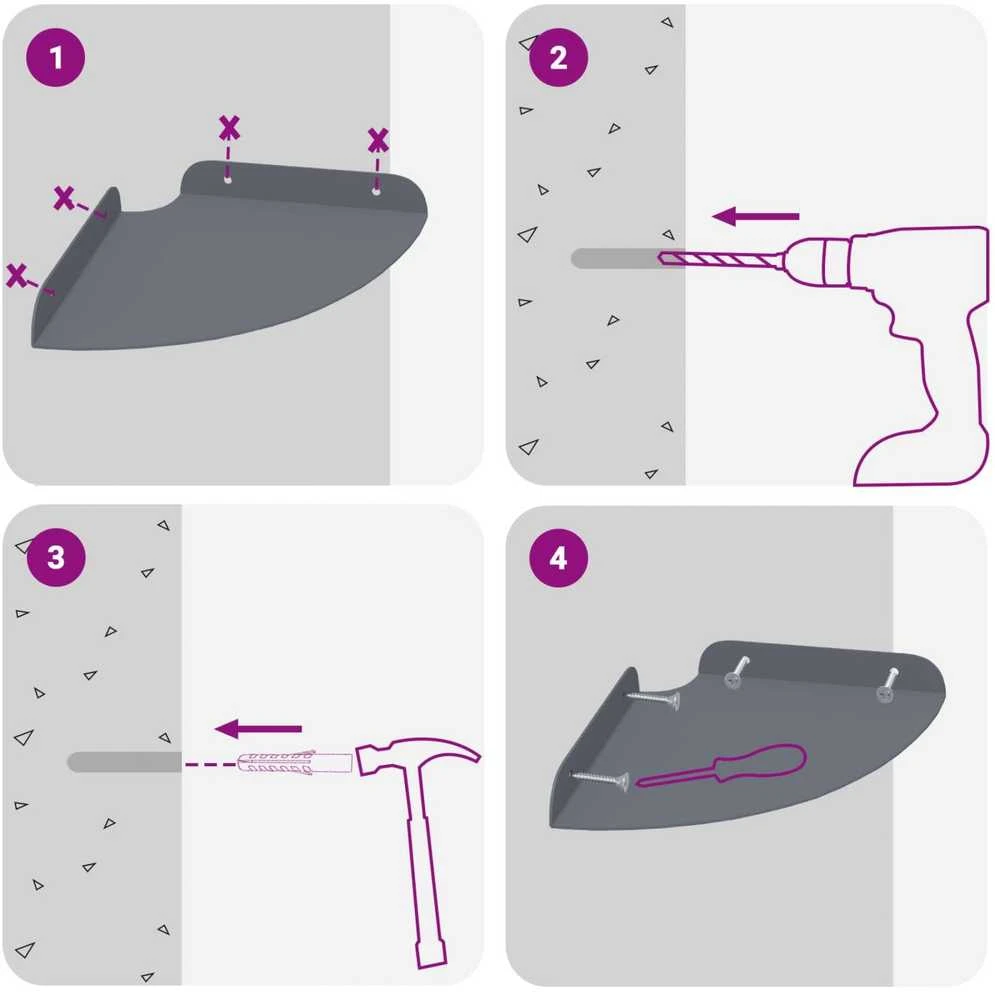 1

2

3

4