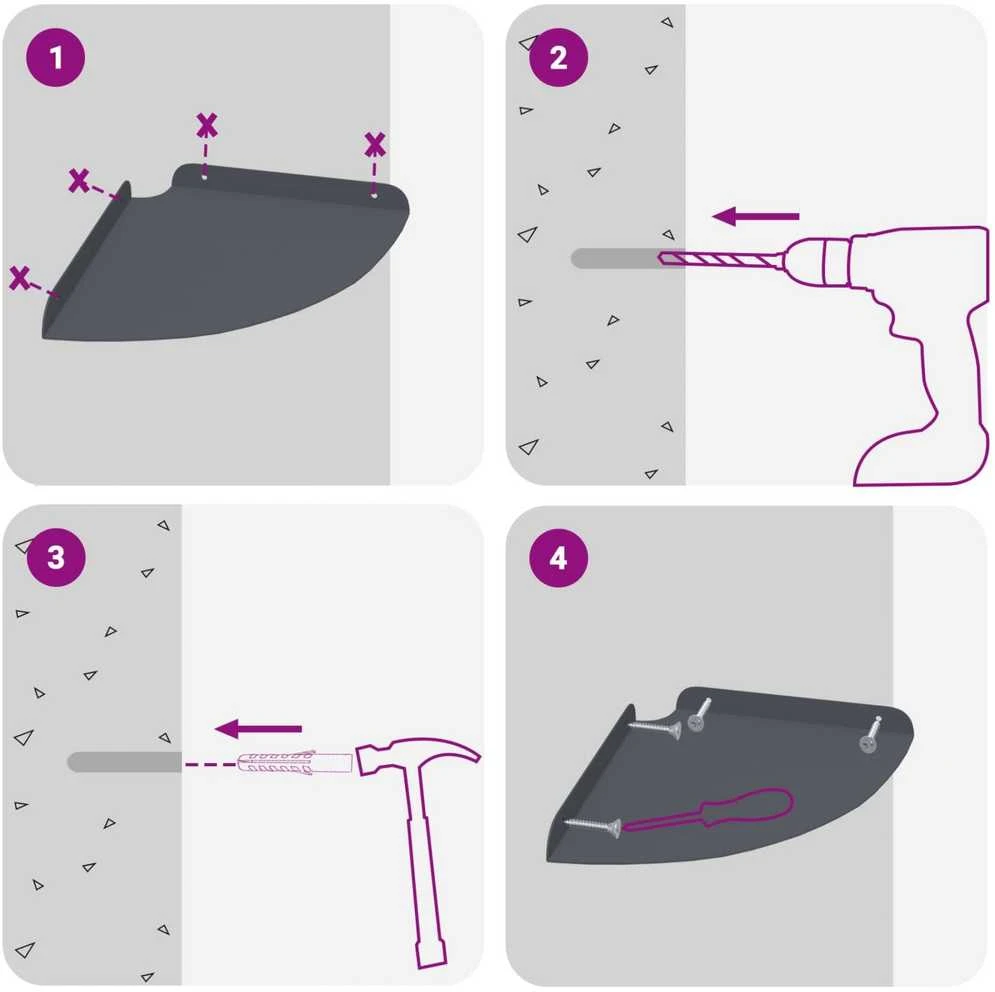 1

2

3

4