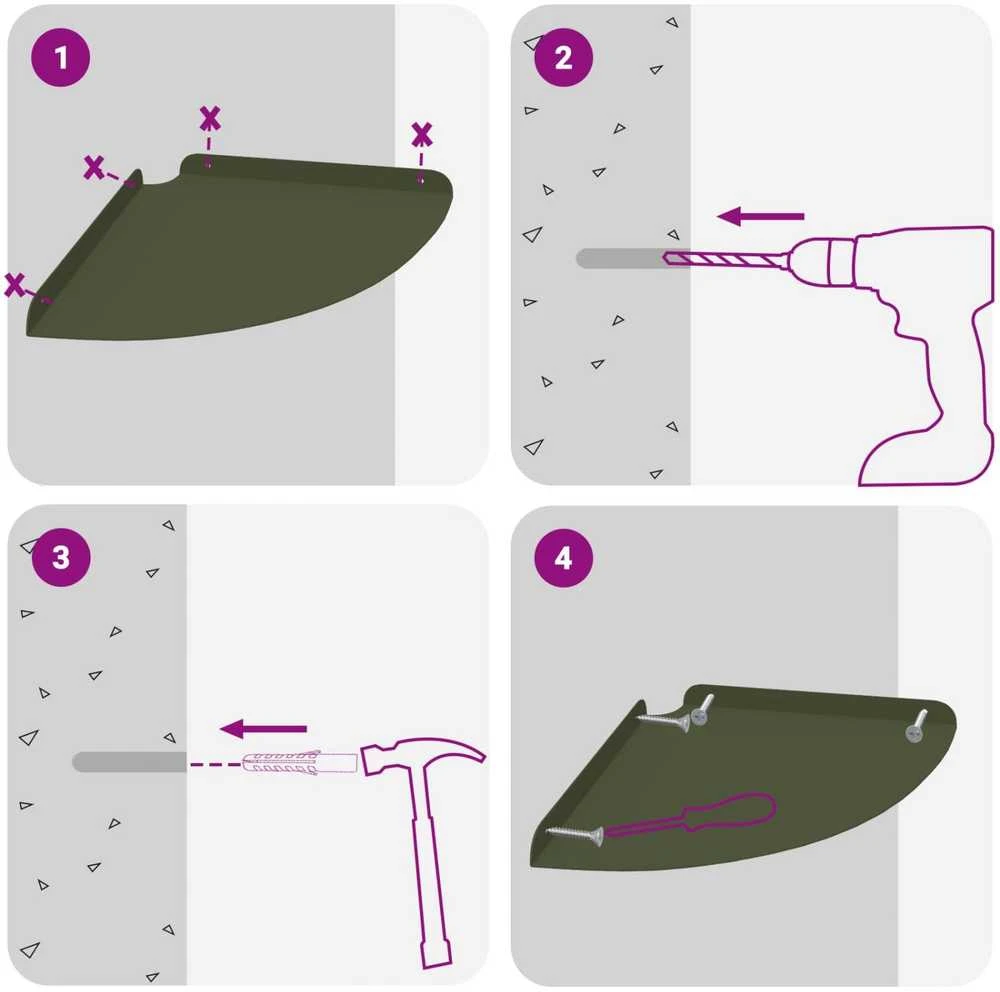 1
2
3
4